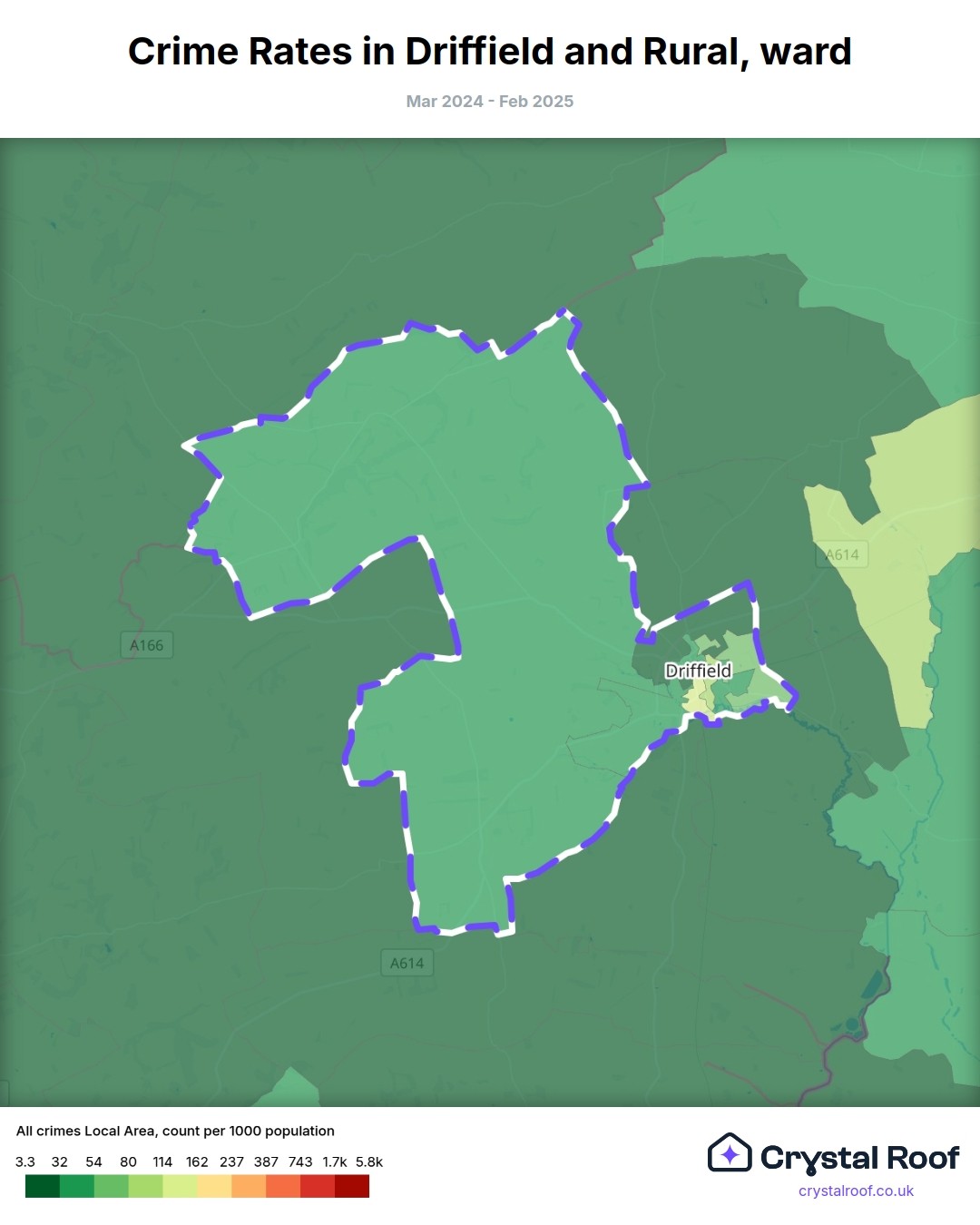 Crime Rates in Driffield and Rural, ward

Mar 2024 - Feb 2025

A614

A166

Driffield

A614

All crimes Local Area, count per 1000 population

3.3 32 54 80 114 162 237 387 743 1.7k 5.8k

Crystal Roof
crystalroof.co.uk