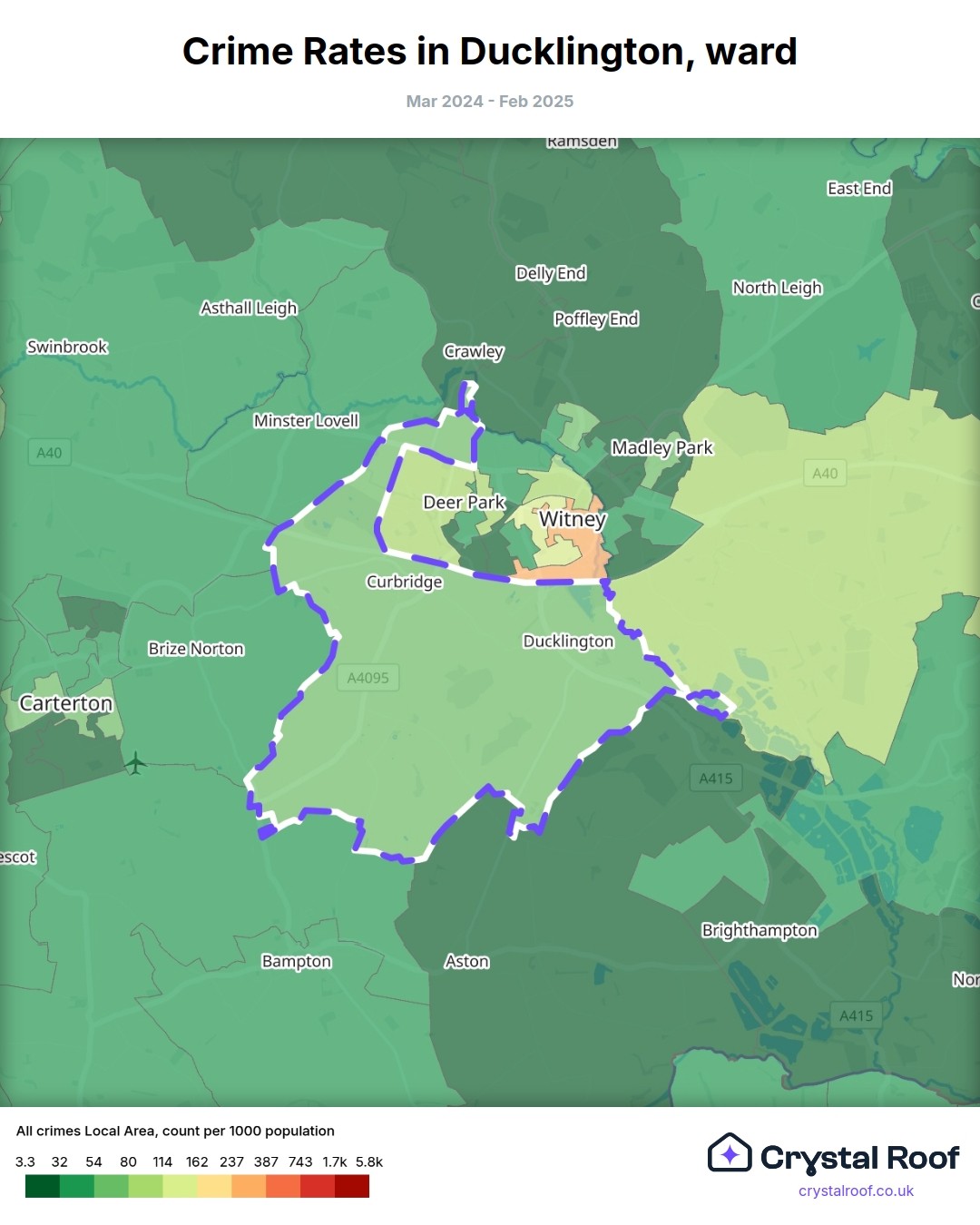 Crime Rates in Ducklington, ward

Mar 2024 - Feb 2025

Ramsden
East End
Delly End
North Leigh
Asthall Leigh
Poffley End
Swinbrook
Crawley
Minster Lovell
A40
Madley Park
A40
Deer Park
Witney
Curbridge
Ducklington
Brize Norton
A4095
Carterton
A415
escot
Brighthampton
Bampton
Aston
Nor
A415

All crimes Local Area, count per 1000 population

3.3 32 54 80 114 162 237 387 743 1.7k 5.8k

Crystal Roof
crystalroof.co.uk