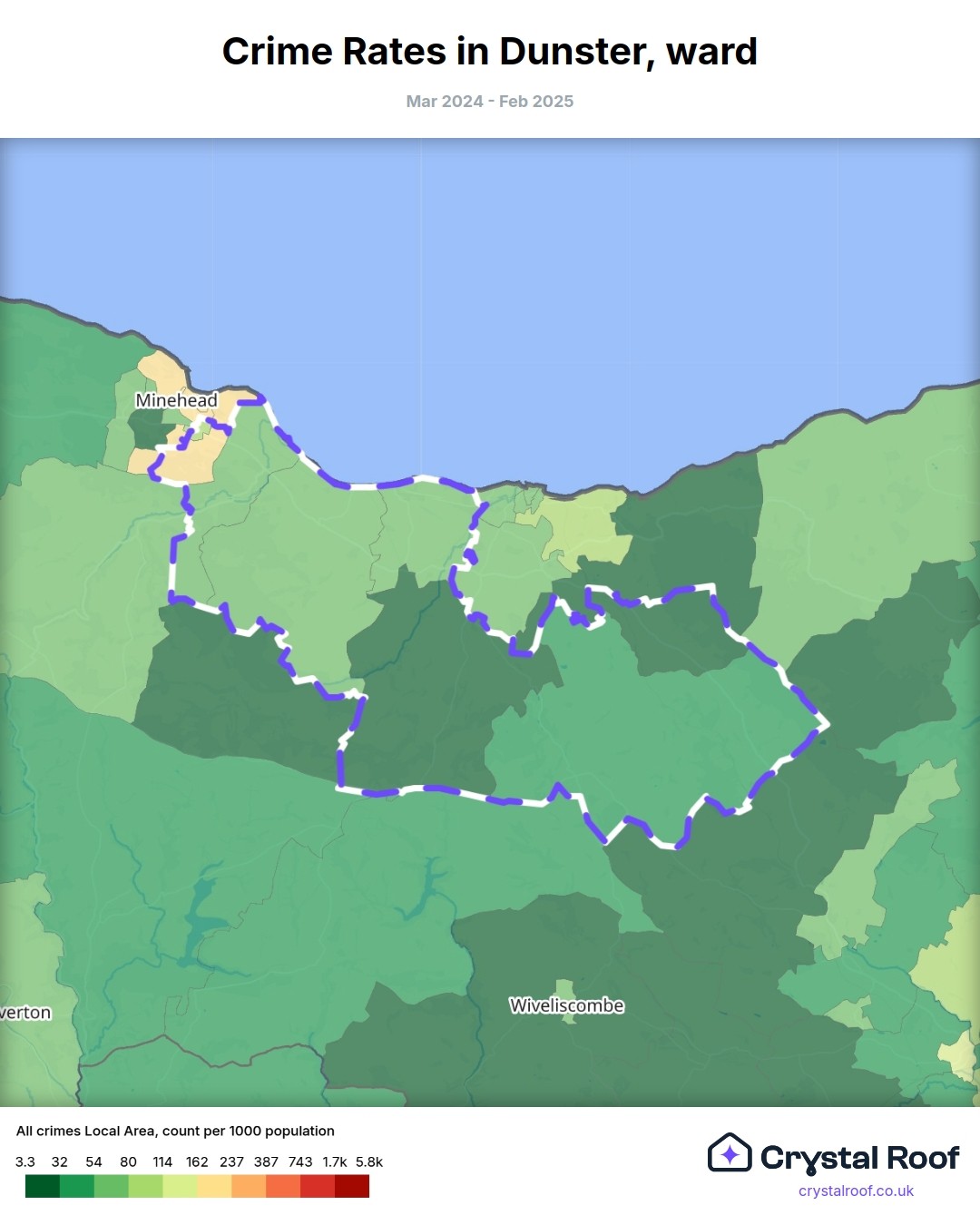 Crime Rates in Dunster, ward

Mar 2024 - Feb 2025

Minehead

verton

Wiveliscombe

All crimes Local Area, count per 1000 population

3.3 32 54 80 114 162 237 387 743 1.7k 5.8k

Crystal Roof
crystalroof.co.uk