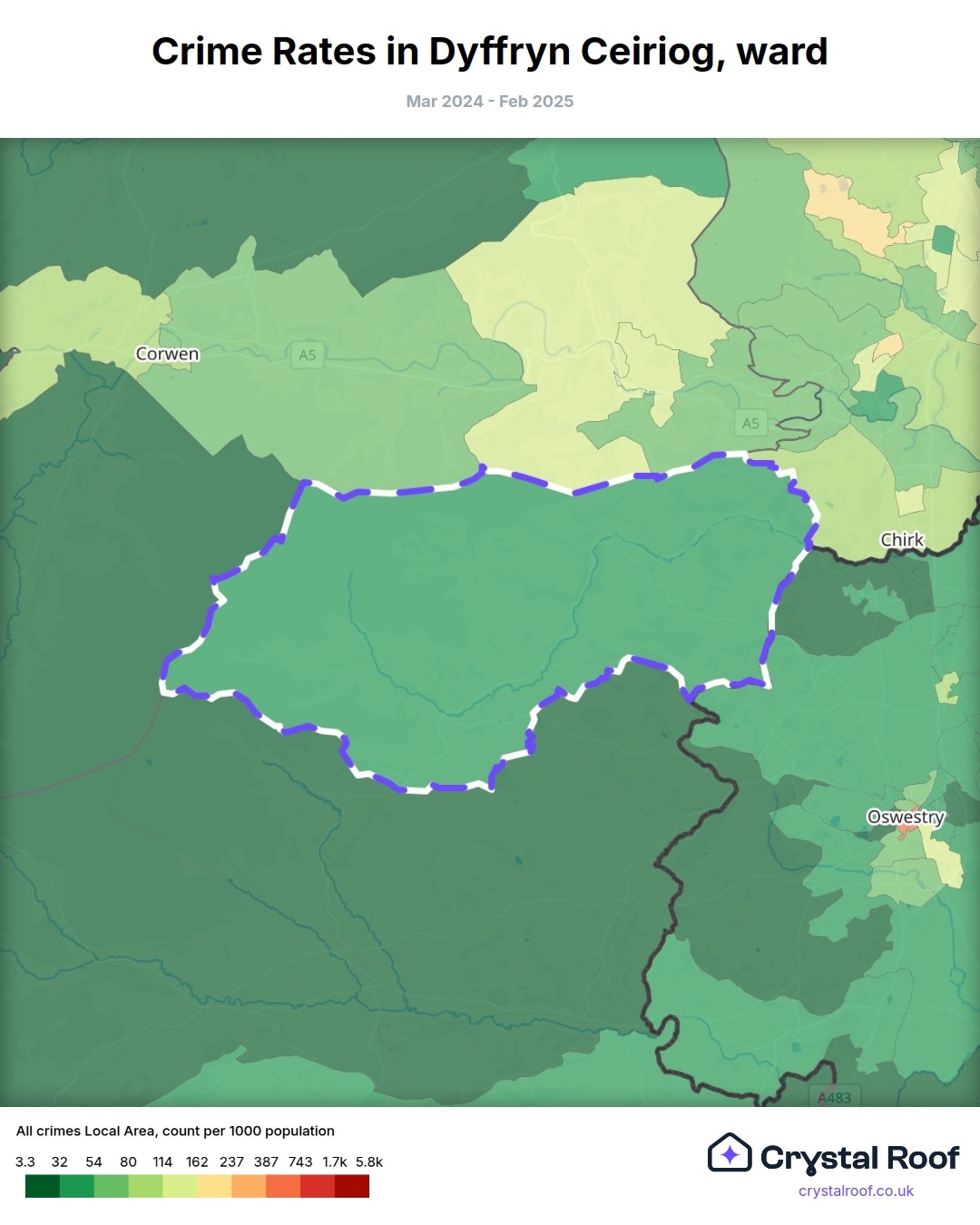 Crime Rates in Dyffryn Ceiriog, ward

Mar 2024 - Feb 2025

Corwen
A5
A5
Chirk
Oswestry
A483

All crimes Local Area, count per 1000 population

3.3 32 54 80 114 162 237 387 743 1.7k 5.8k

Crystal Roof
crystalroof.co.uk