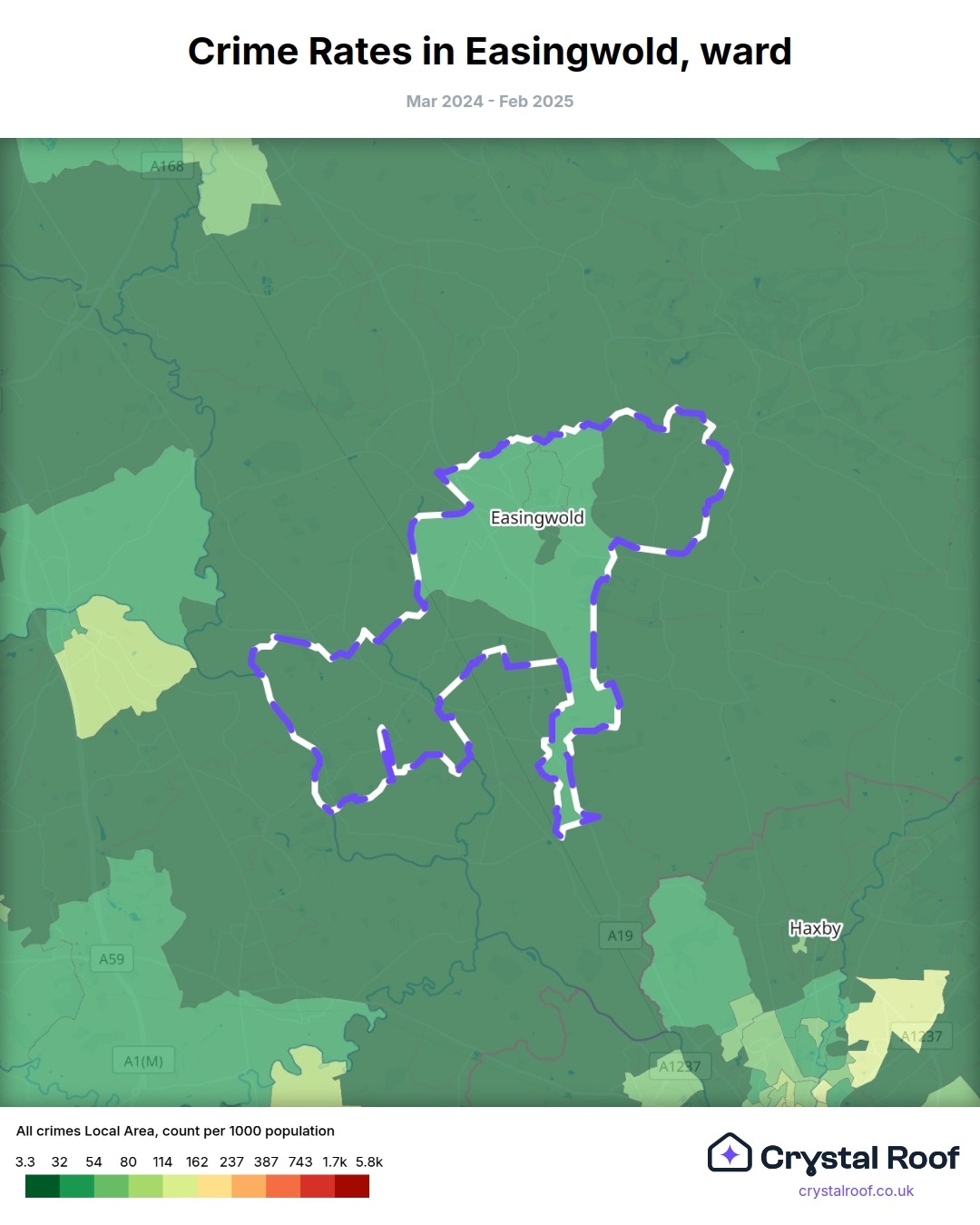 Crime Rates in Easingwold, ward

Mar 2024 - Feb 2025

A168

Easingwold

A19

Haxby

A59

A1(M)

A1237

A1237

All crimes Local Area, count per 1000 population

3.3 32 54 80 114 162 237 387 743 1.7k 5.8k

Crystal Roof

crystalroof.co.uk