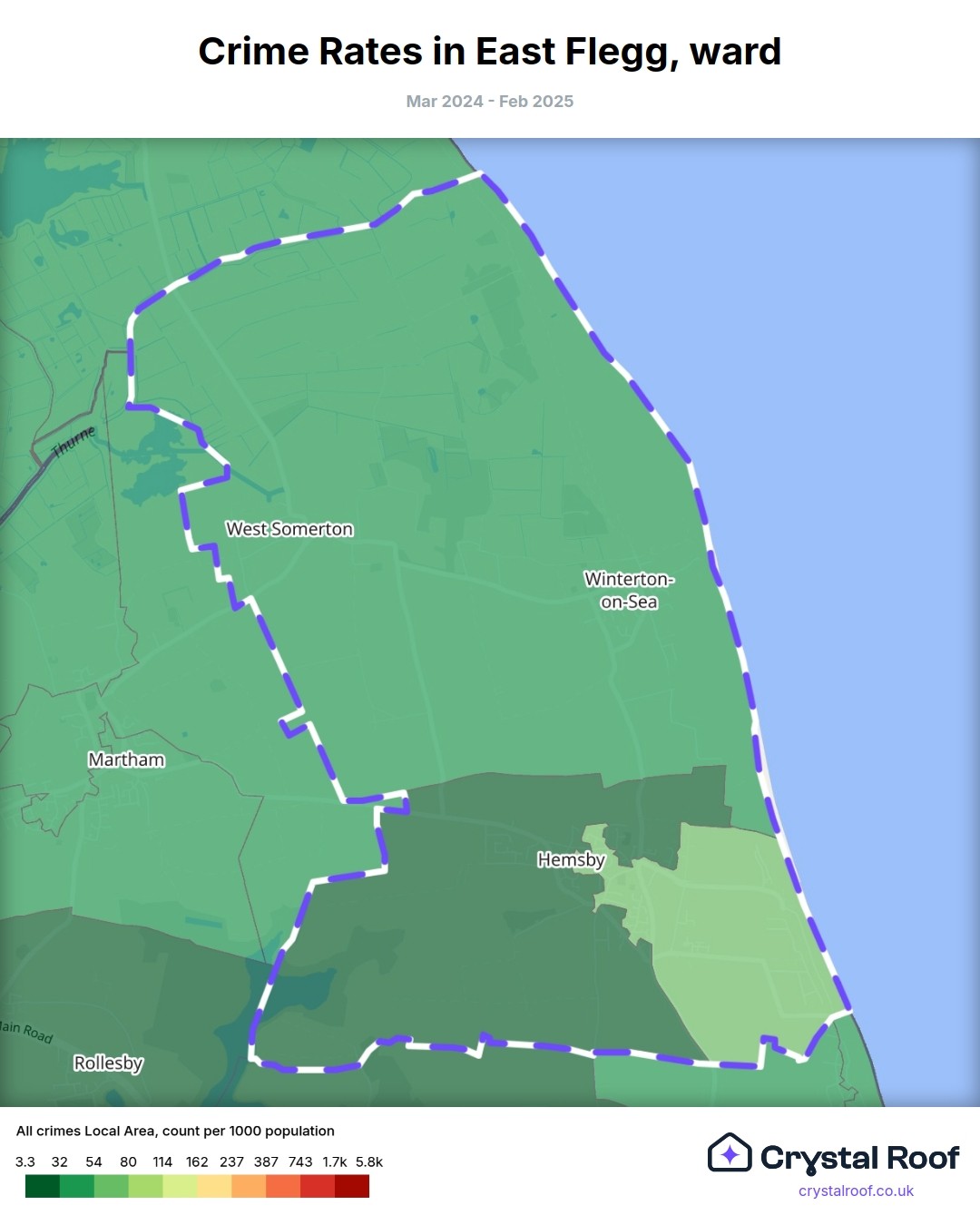 Crime Rates in East Flegg, ward

Mar 2024 - Feb 2025

Thurne

West Somerton

Winterton-on-Sea

Martham

Hemsby

ain Road

Rollesby

All crimes Local Area, count per 1000 population

3.3 32 54 80 114 162 237 387 743 1.7k 5.8k

Crystal Roof
crystalroof.co.uk