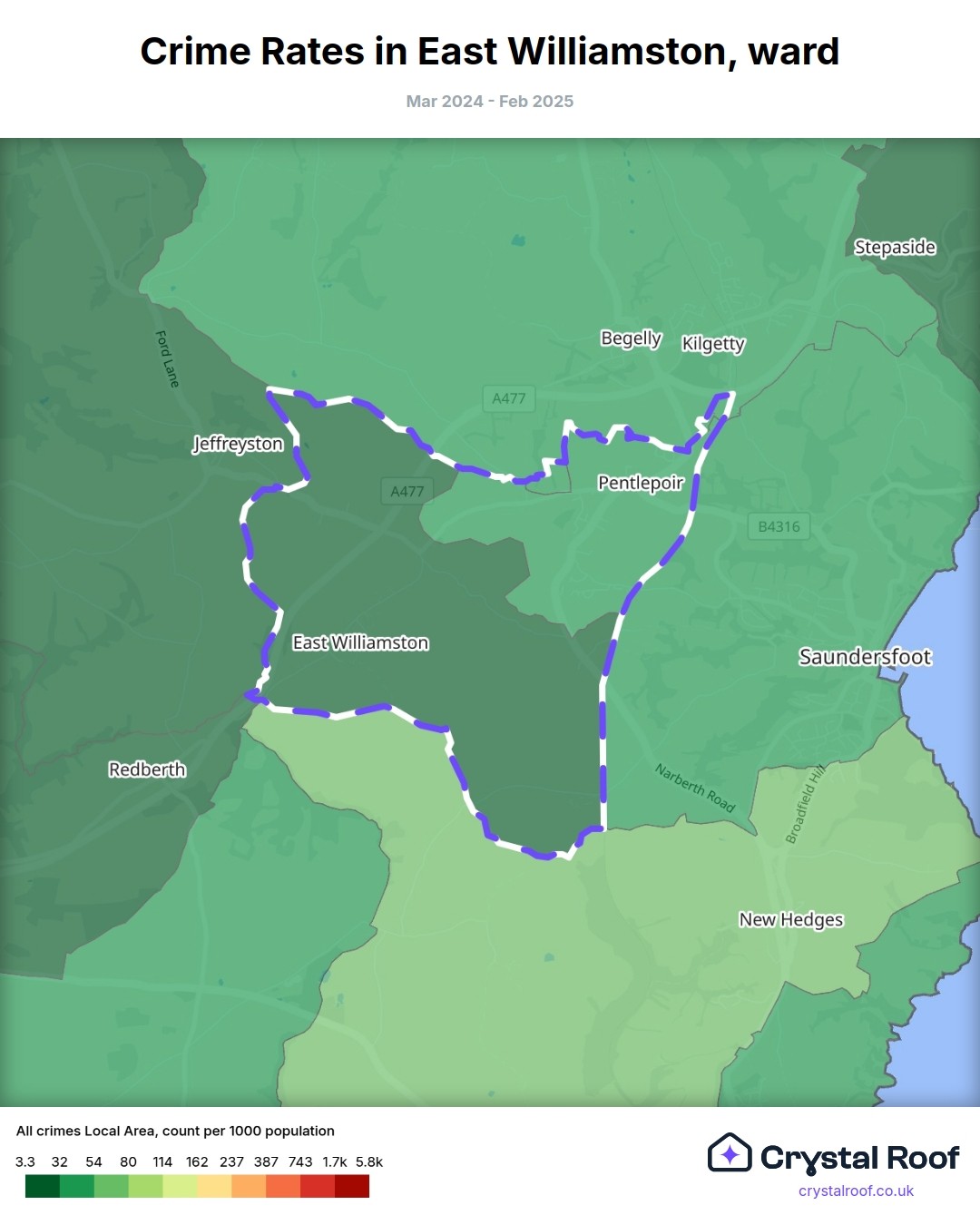 Crime Rates in East Williamston, ward

Mar 2024 - Feb 2025

Stepaside
Ford Lane
Begelly
Kilgetty
A477
Jeffreyston
A477
Pentlepoir
B4316
East Williamston
Saundersfoot
Redberth
Narberth Road
Broadfield Hill
New Hedges

All crimes Local Area, count per 1000 population

3.3 32 54 80 114 162 237 387 743 1.7k 5.8k

Crystal Roof
crystalroof.co.uk