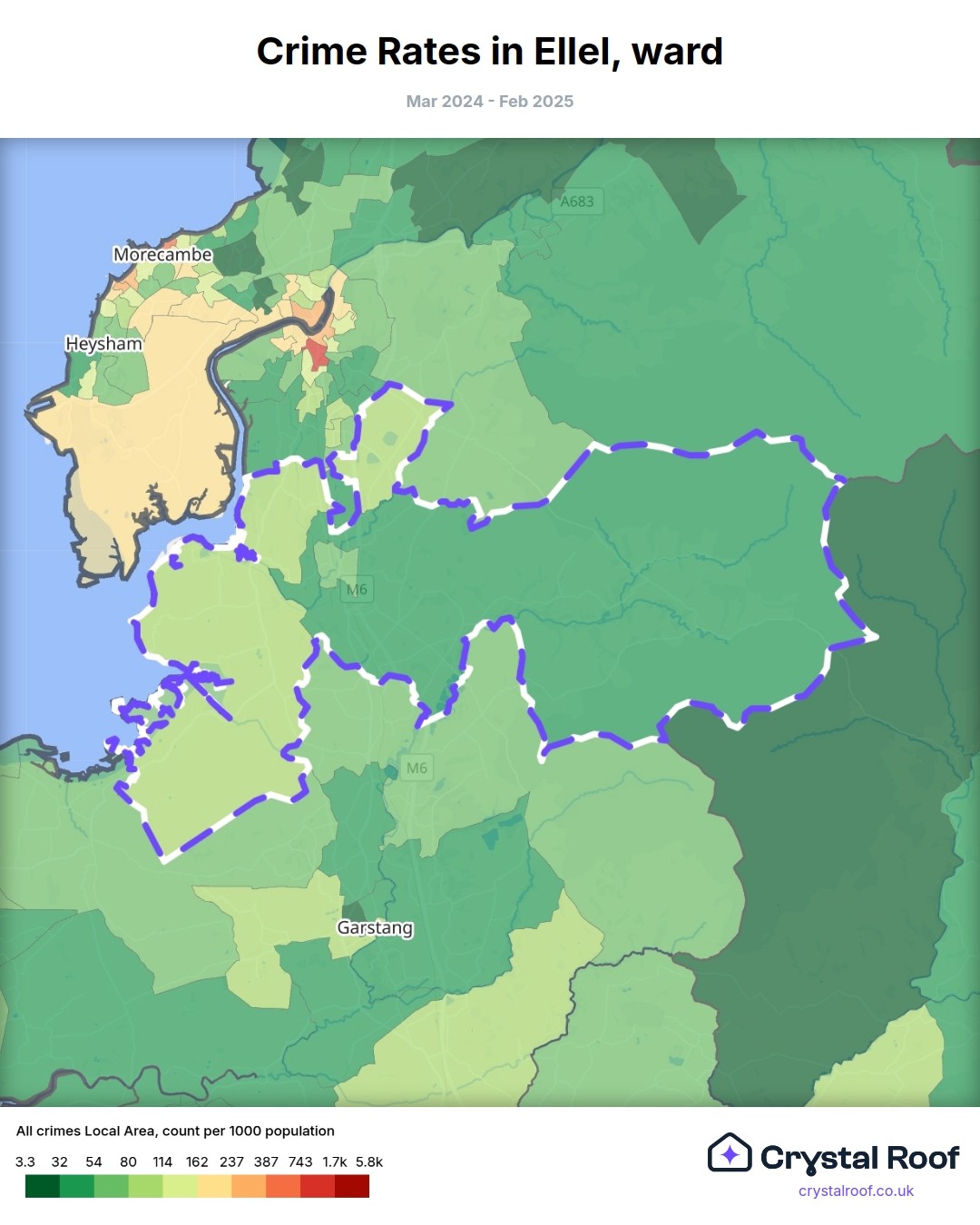 Crime Rates in Ellel, ward

Mar 2024 - Feb 2025

A683

Morecambe

Heysham

M6

M6

Garstang

All crimes Local Area, count per 1000 population

3.3 32 54 80 114 162 237 387 743 1.7k 5.8k

Crystal Roof
crystalroof.co.uk