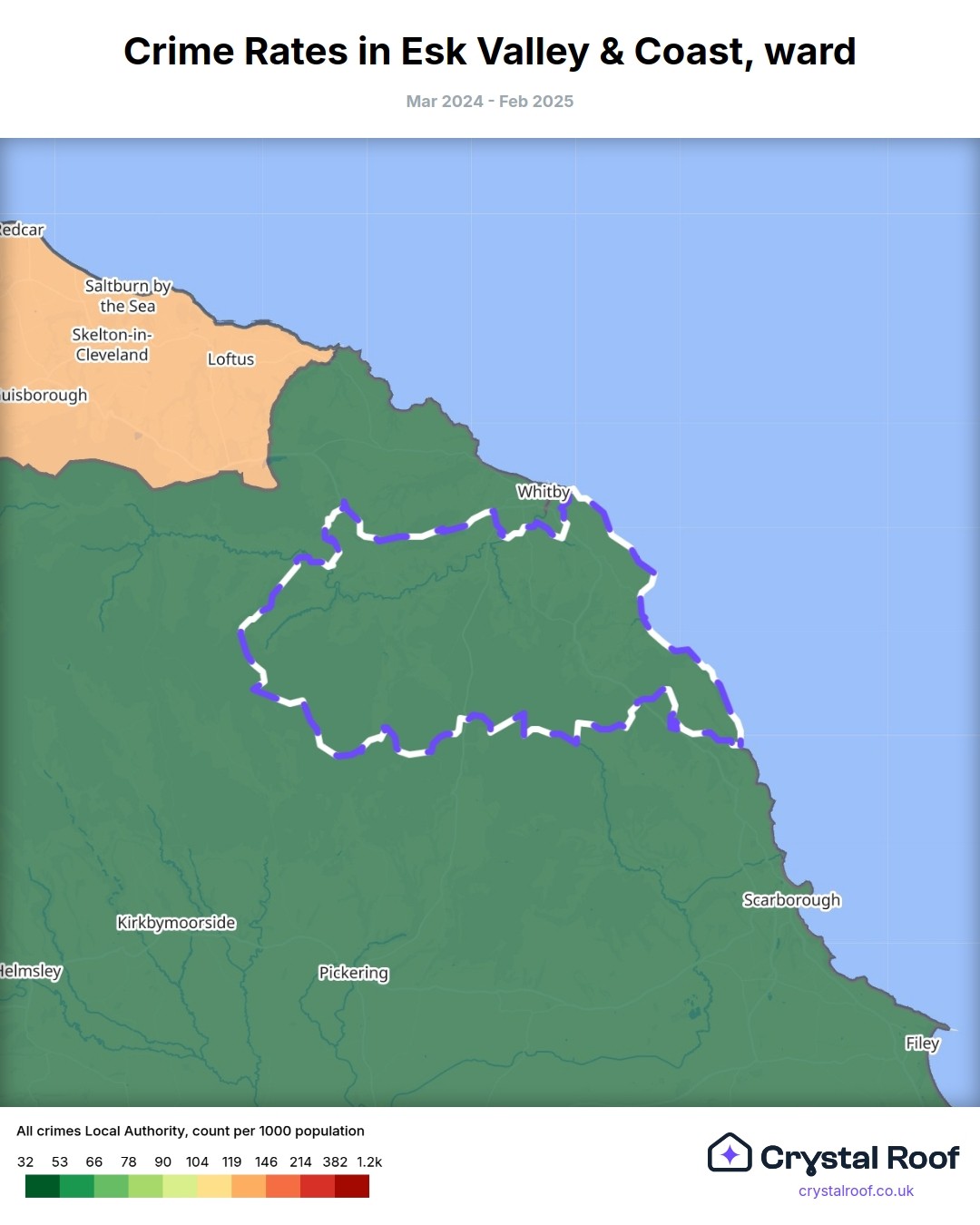 Crime Rates in Esk Valley & Coast, ward

Mar 2024 - Feb 2025

edcar
Saltburn by the Sea
Skelton-in-Cleveland
Loftus
uisborough
Whitby
Scarborough
Kirkbymoorside
elmsley
Pickering
Filey

All crimes Local Authority, count per 1000 population

32 53 66 78 90 104 119 146 214 382 1.2k

Crystal Roof
crystalroof.co.uk