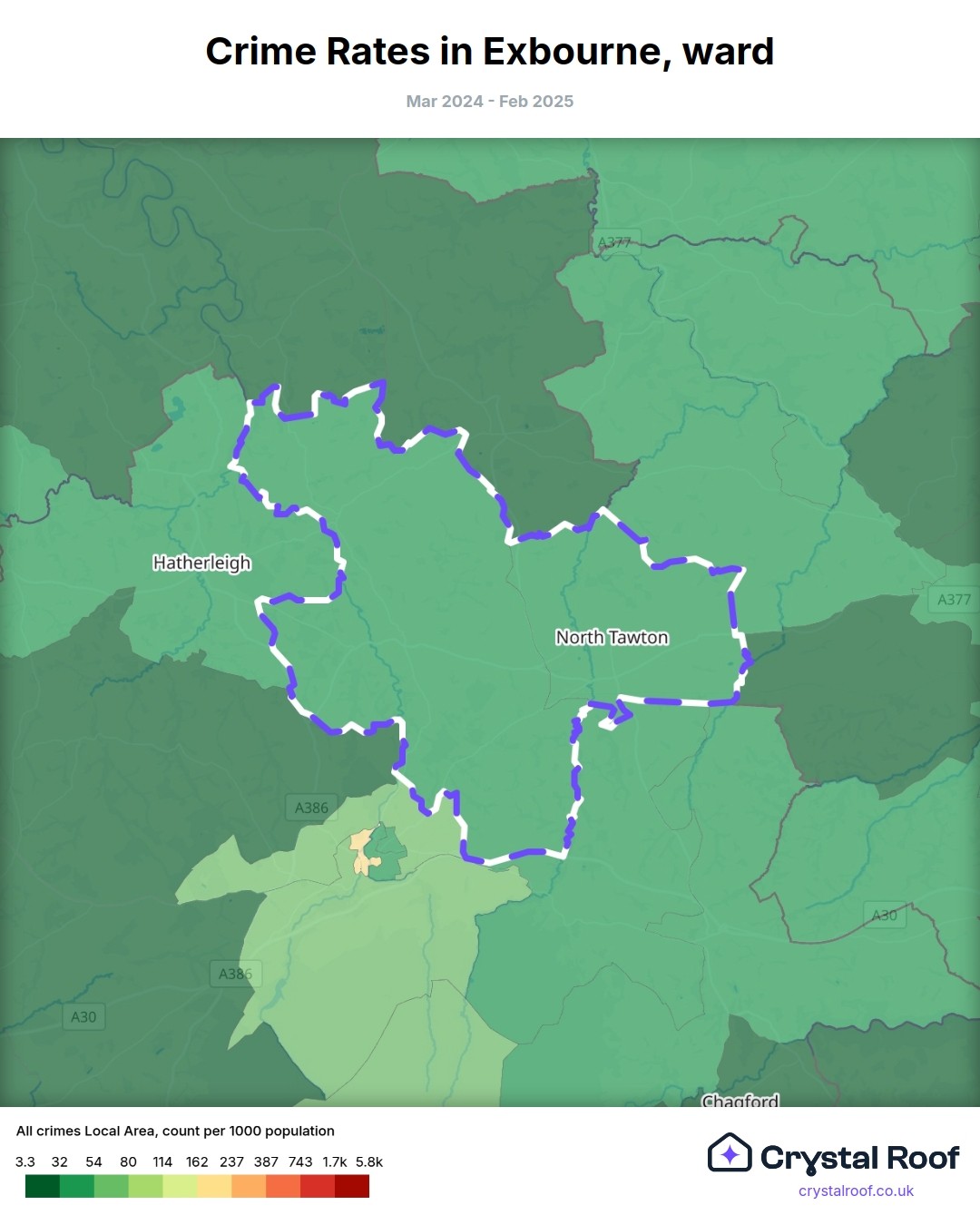 Crime Rates in Exbourne, ward

Mar 2024 - Feb 2025

A377

Hatherleigh

A377

North Tawton

A386

A30

A386

A30

Chagford

All crimes Local Area, count per 1000 population

3.3 32 54 80 114 162 237 387 743 1.7k 5.8k

Crystal Roof

crystalroof.co.uk