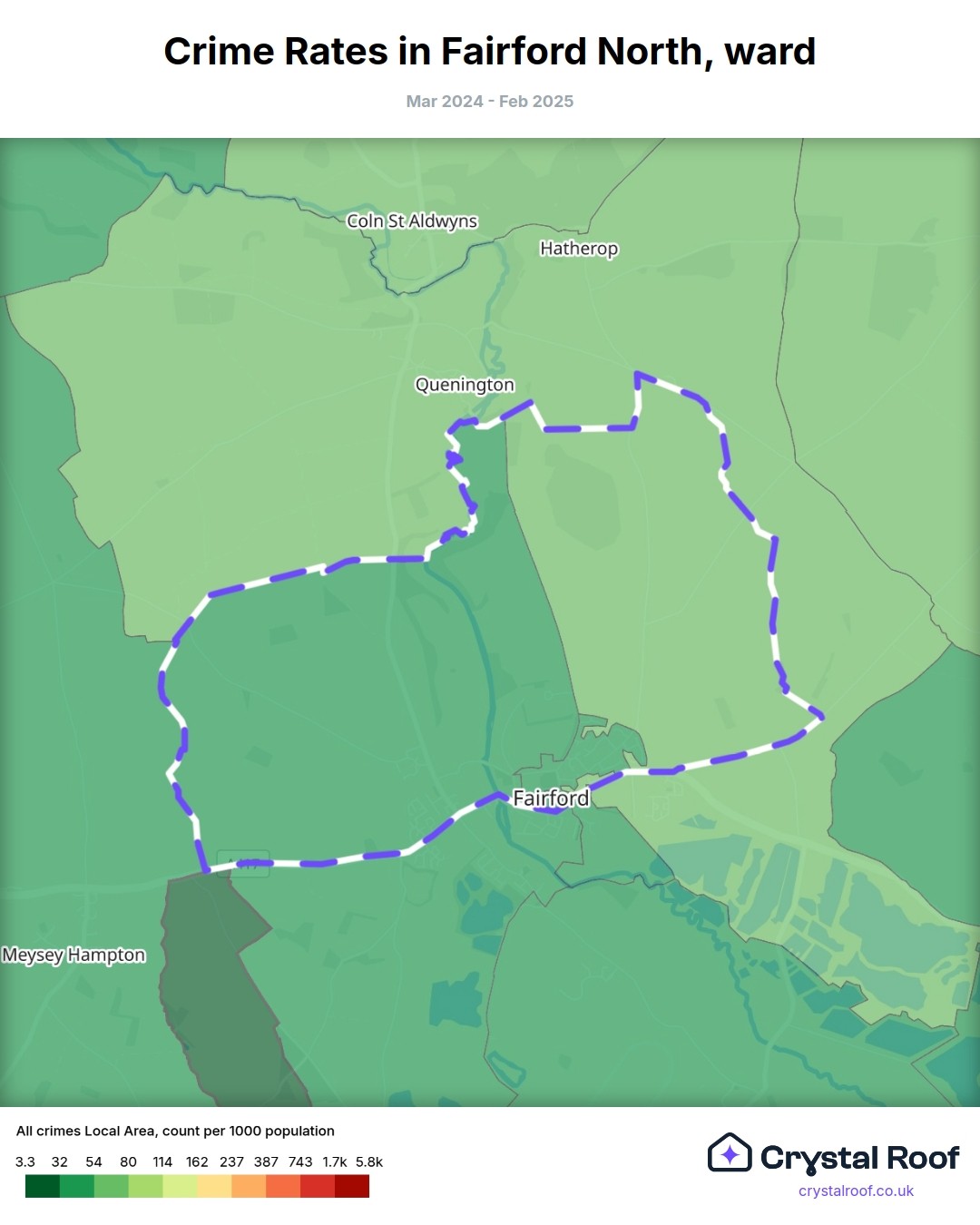 Crime Rates in Fairford North, ward

Mar 2024 - Feb 2025

Coln St Aldwyns
Hatherop
Quenington
Fairford
Meysey Hampton

All crimes Local Area, count per 1000 population

3.3 32 54 80 114 162 237 387 743 1.7k 5.8k

Crystal Roof
crystalroof.co.uk