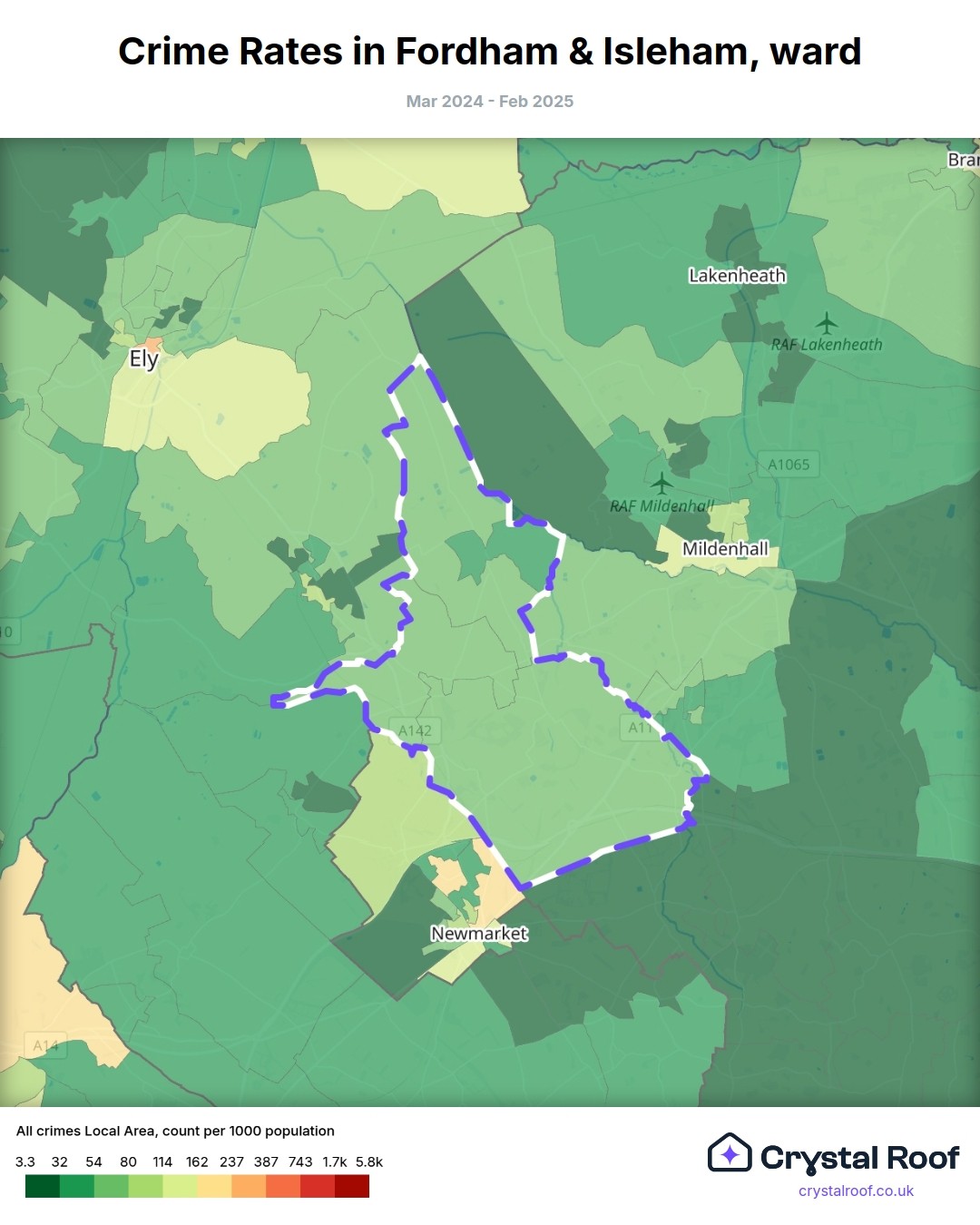 Crime Rates in Fordham & Isleham, ward

Mar 2024 - Feb 2025

Bran

Lakenheath

RAF Lakenheath

Ely

A1065

RAF Mildenhall

Mildenhall

10

A142

A11

Newmarket

A14

All crimes Local Area, count per 1000 population

3.3 32 54 80 114 162 237 387 743 1.7k 5.8k

Crystal Roof

crystalroof.co.uk