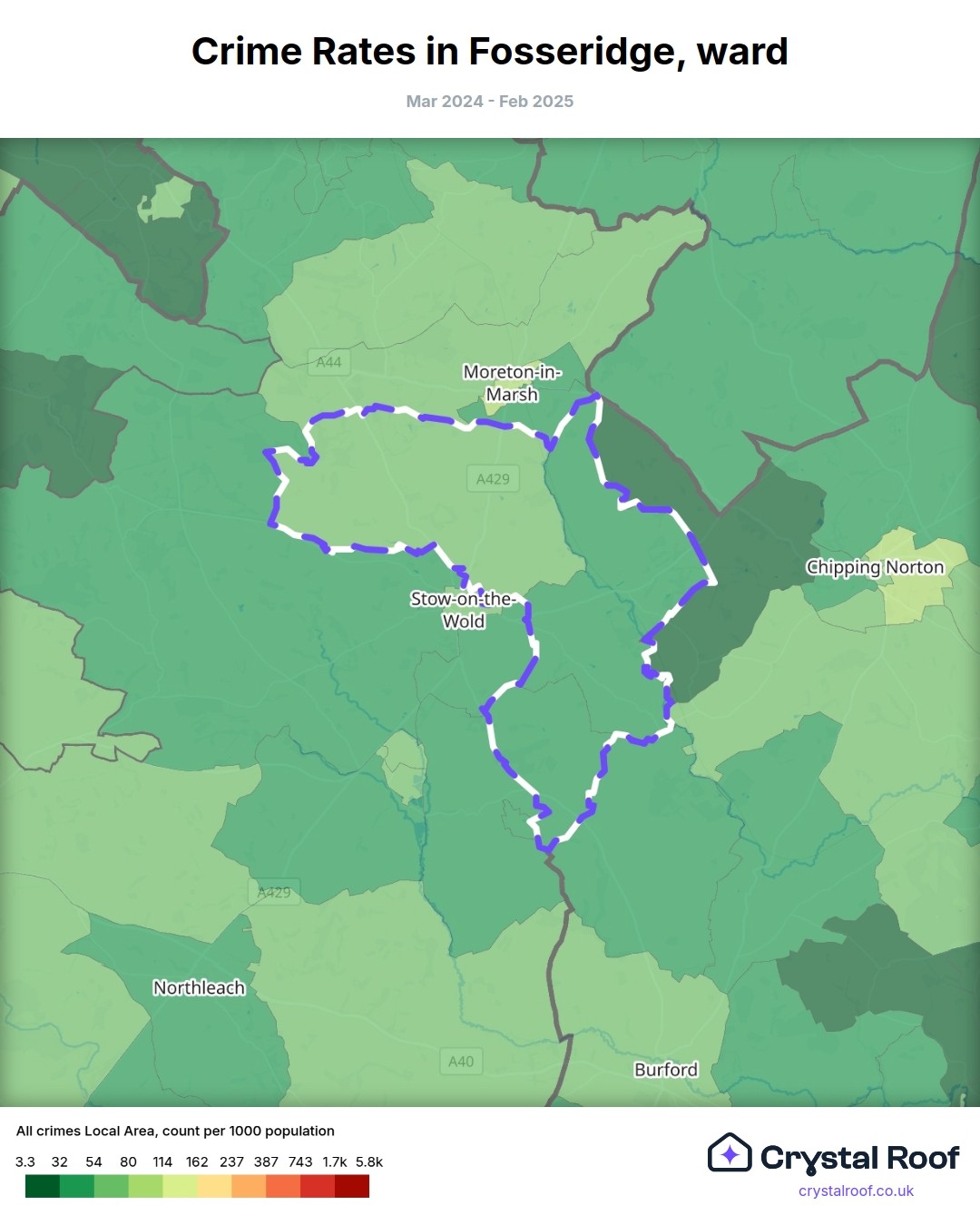 Crime Rates in Fosseridge, ward

Mar 2024 - Feb 2025

A44

Moreton-in-Marsh

A429

Chipping Norton

Stow-on-the-Wold

A429

Northleach

A40

Burford

All crimes Local Area, count per 1000 population

3.3 32 54 80 114 162 237 387 743 1.7k 5.8k

Crystal Roof
crystalroof.co.uk