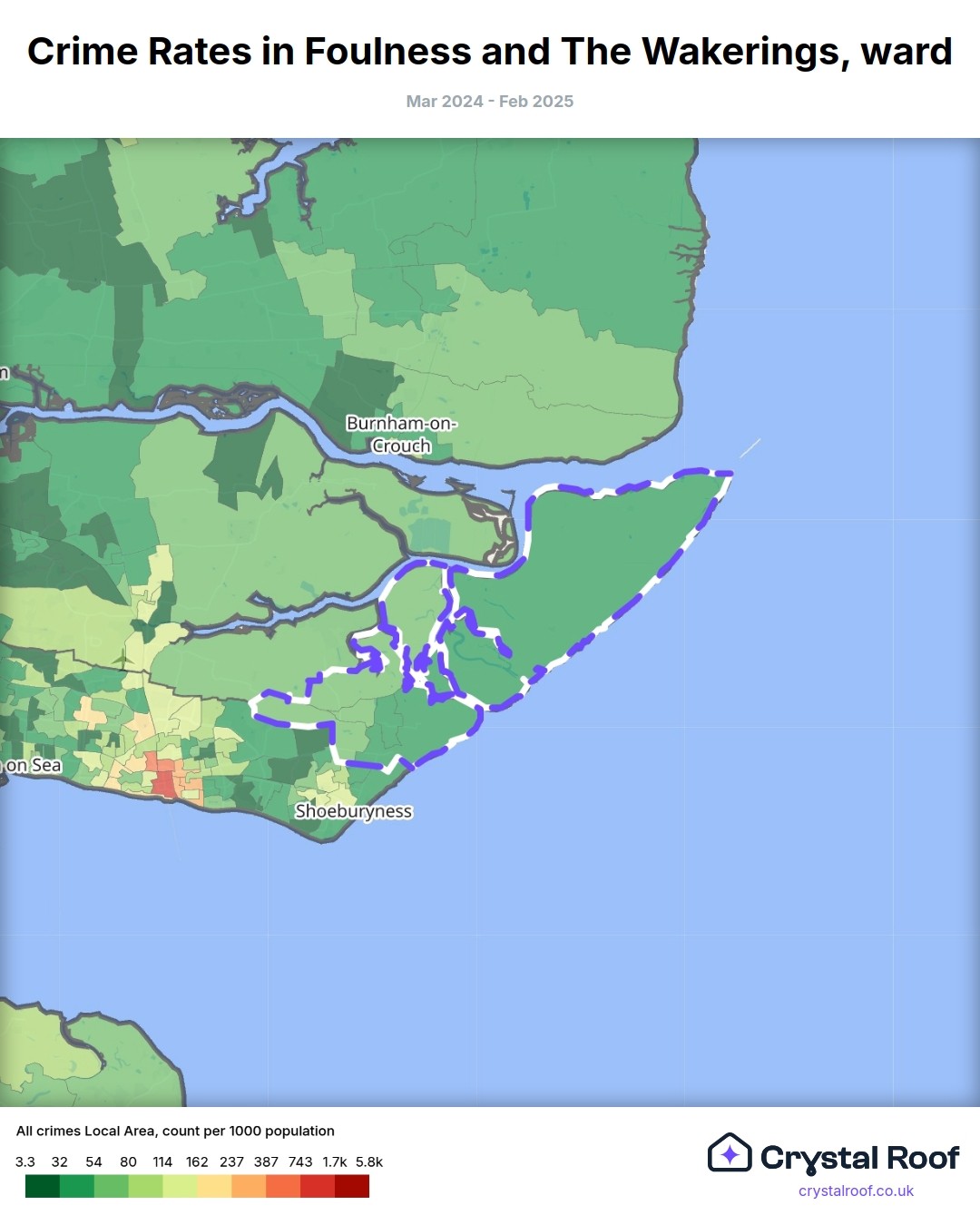 Crime Rates in Foulness and The Wakerings, ward

Mar 2024 - Feb 2025

n

Burnham-on-Crouch

on Sea

Shoeburyness

All crimes Local Area, count per 1000 population

3.3 32 54 80 114 162 237 387 743 1.7k 5.8k

Crystal Roof

crystalroof.co.uk