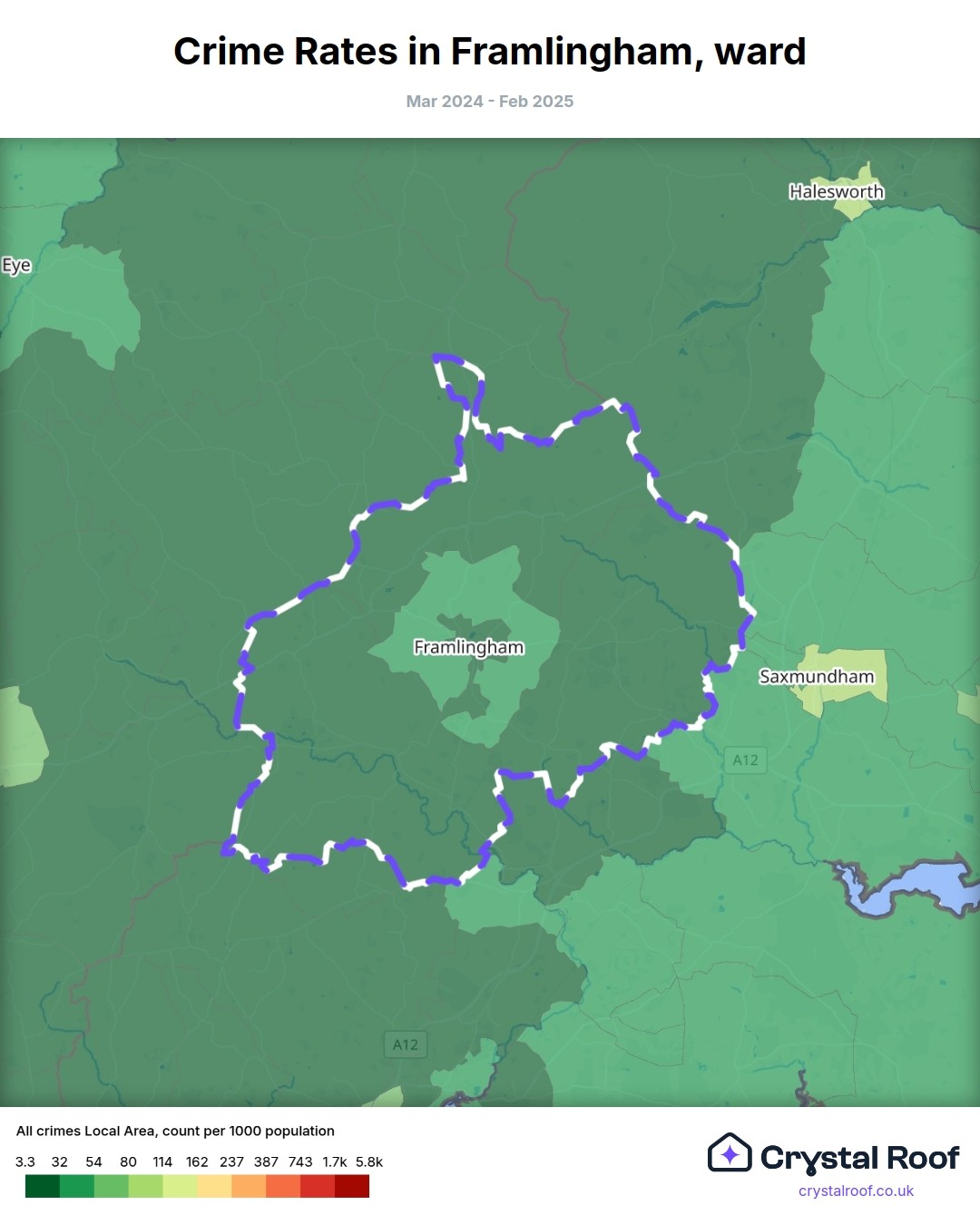 Crime Rates in Framlingham, ward

Mar 2024 - Feb 2025

Halesworth

Eye

Framlingham

Saxmundham

A12

A12

All crimes Local Area, count per 1000 population

3.3 32 54 80 114 162 237 387 743 1.7k 5.8k

Crystal Roof
crystalroof.co.uk