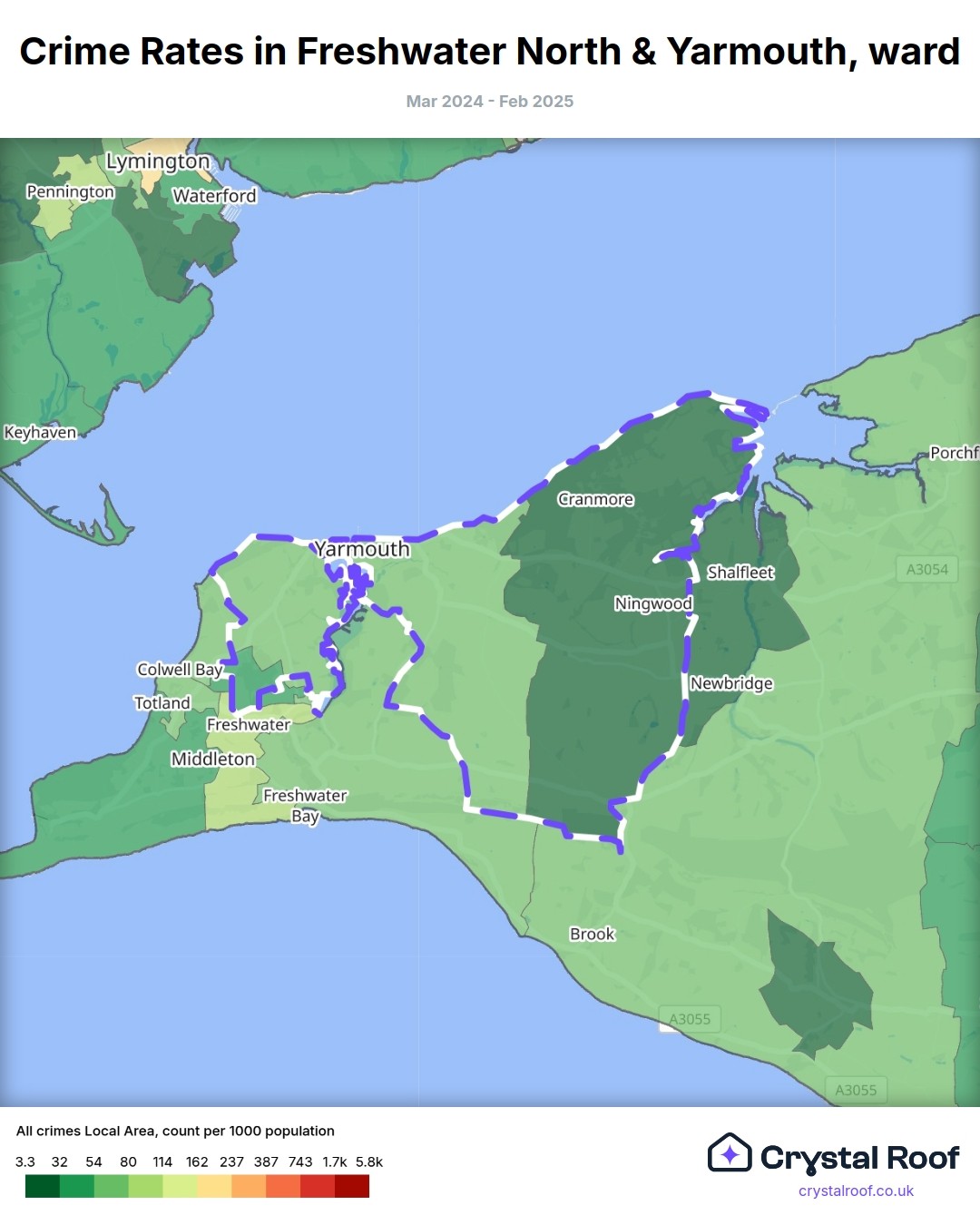 Crime Rates in Freshwater North & Yarmouth, ward

Mar 2024 - Feb 2025

Lymington
Pennington
Waterford
Keyhaven
Porchf
Cranmore
Yarmouth
Shalfleet
A3054
Ningwood
Colwell Bay
Newbridge
Totland
Freshwater
Middleton
Freshwater Bay
Brook
A3055
A3055

All crimes Local Area, count per 1000 population

3.3 32 54 80 114 162 237 387 743 1.7k 5.8k

Crystal Roof
crystalroof.co.uk