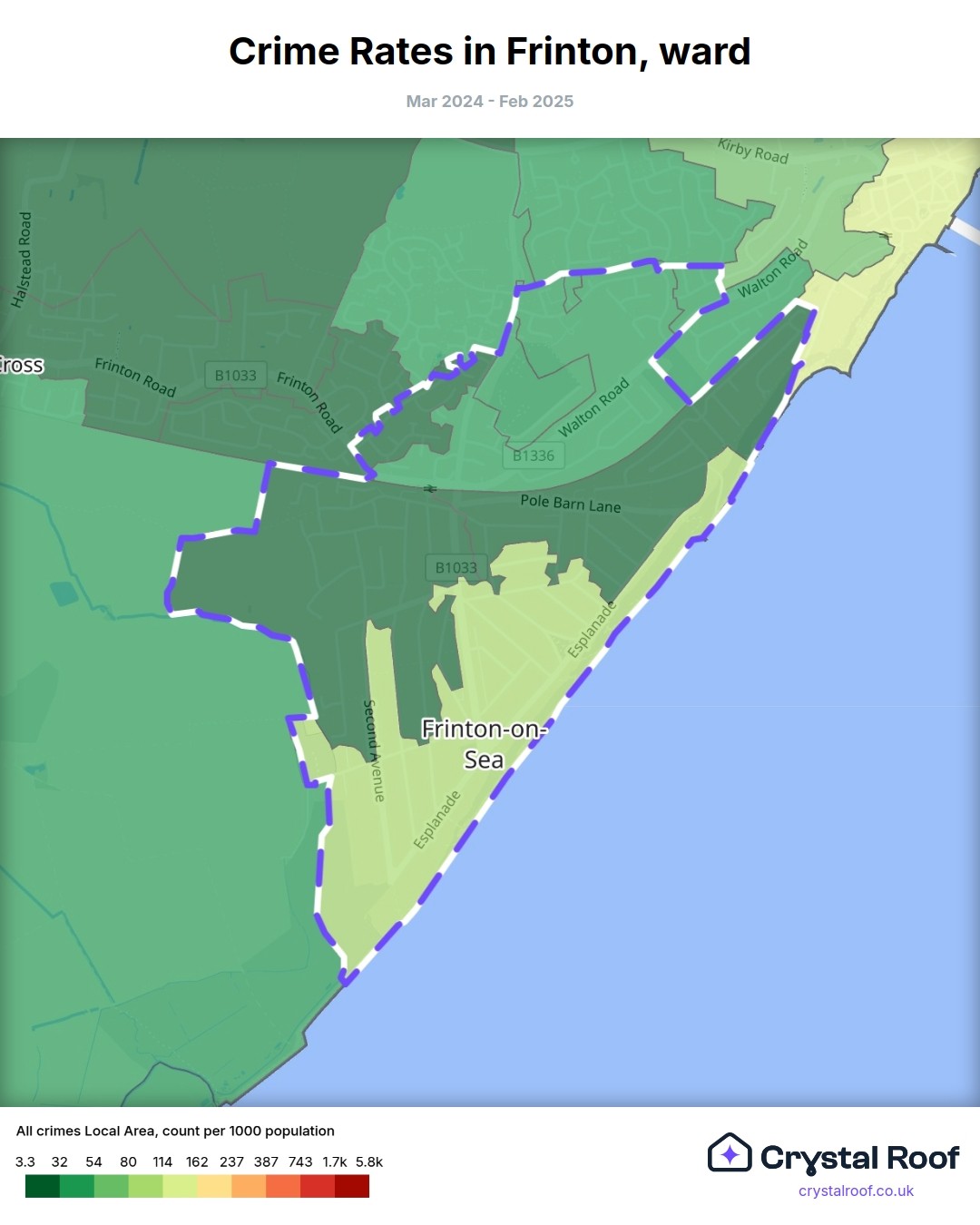 Crime Rates in Frinton, ward

Mar 2024 - Feb 2025

Kirby Road

Halstead Road

Walton Road

ross

Frinton Road

B1033

Frinton Road

Walton Road

B1336

Pole Barn Lane

B1033

Esplanade

Second Avenue

Frinton-on-Sea

Esplanade

All crimes Local Area, count per 1000 population

3.3 32 54 80 114 162 237 387 743 1.7k 5.8k

Crystal Roof

crystalroof.co.uk