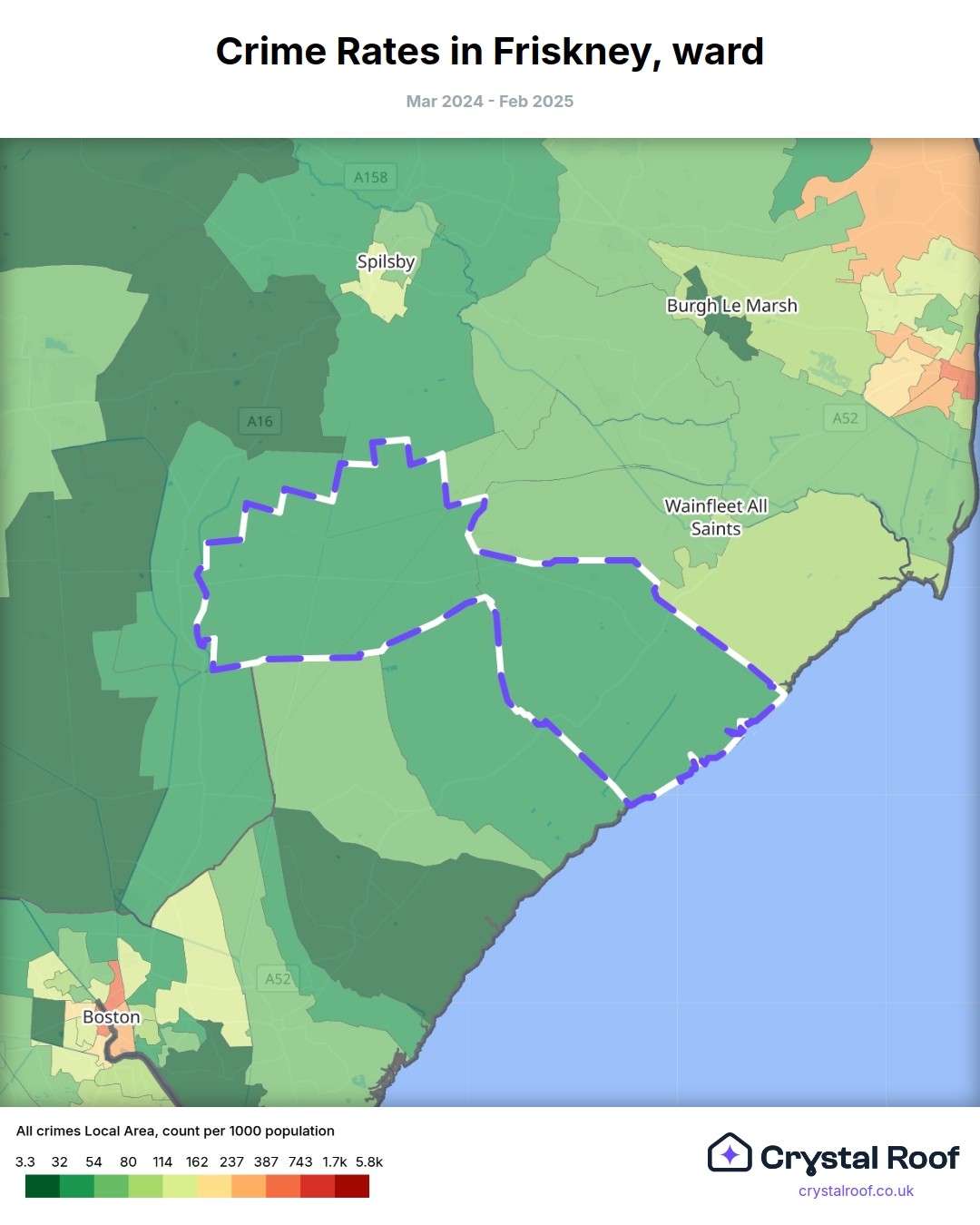 Crime Rates in Friskney, ward

Mar 2024 - Feb 2025

A158

Spilsby

Burgh Le Marsh

A16

A52

Wainfleet All Saints

A52

Boston

All crimes Local Area, count per 1000 population

3.3 32 54 80 114 162 237 387 743 1.7k 5.8k

Crystal Roof

crystalroof.co.uk