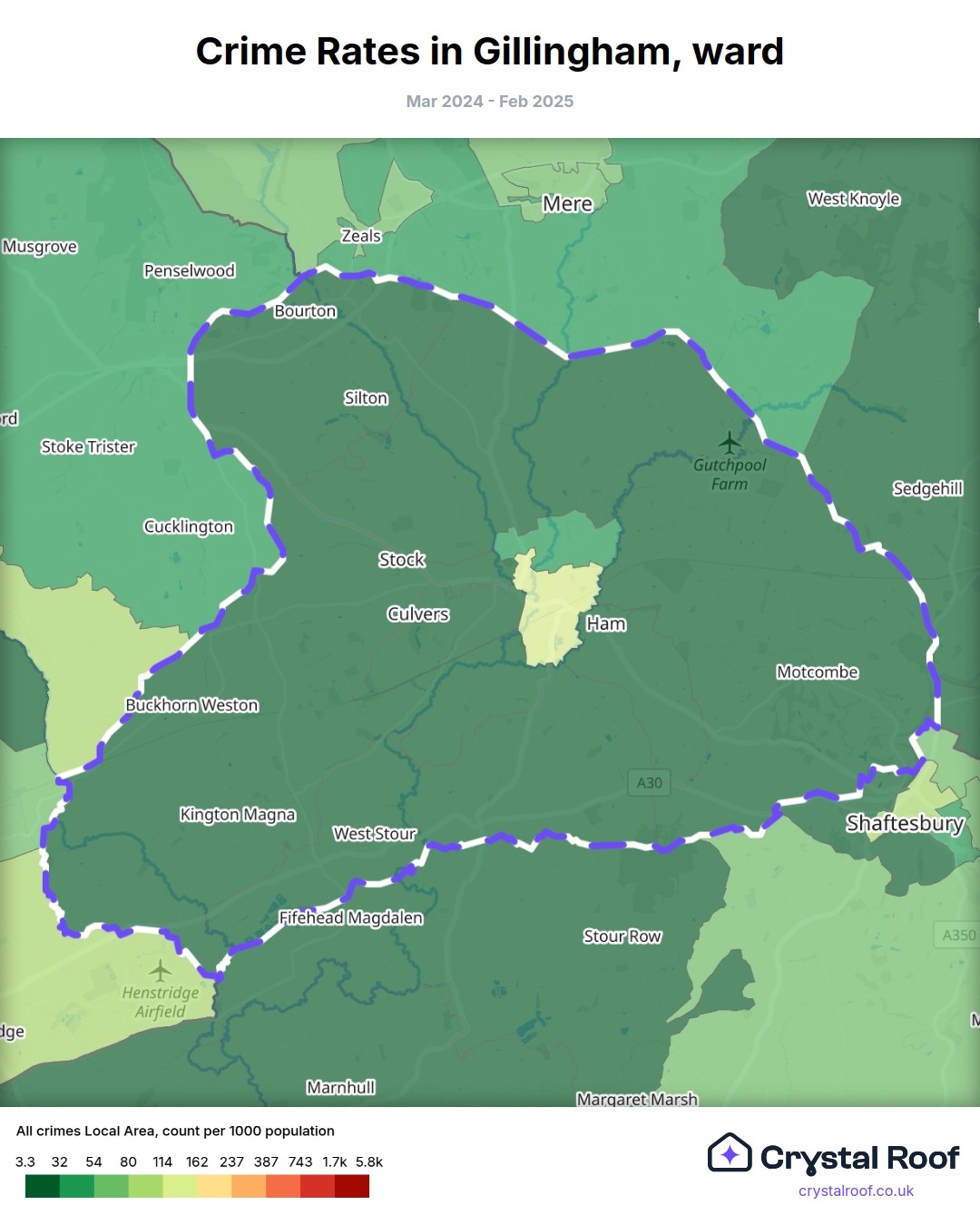 Crime Rates in Gillingham, ward

Mar 2024 - Feb 2025

Mere
West Knoyle
Zeals
Musgrove
Penselwood
Bourton
Silton
rd
Stoke Trister
Gutchpool Farm
Sedgehill
Cucklington
Stock
Culvers
Ham
Motcombe
Buckhorn Weston
A30
Kington Magna
West Stour
Shaftesbury
Fifehead Magdalen
Stour Row
A350
Henstridge Airfield
dge
M
Marnhull
Margaret Marsh

All crimes Local Area, count per 1000 population
3.3 32 54 80 114 162 237 387 743 1.7k 5.8k

Crystal Roof
crystalroof.co.uk