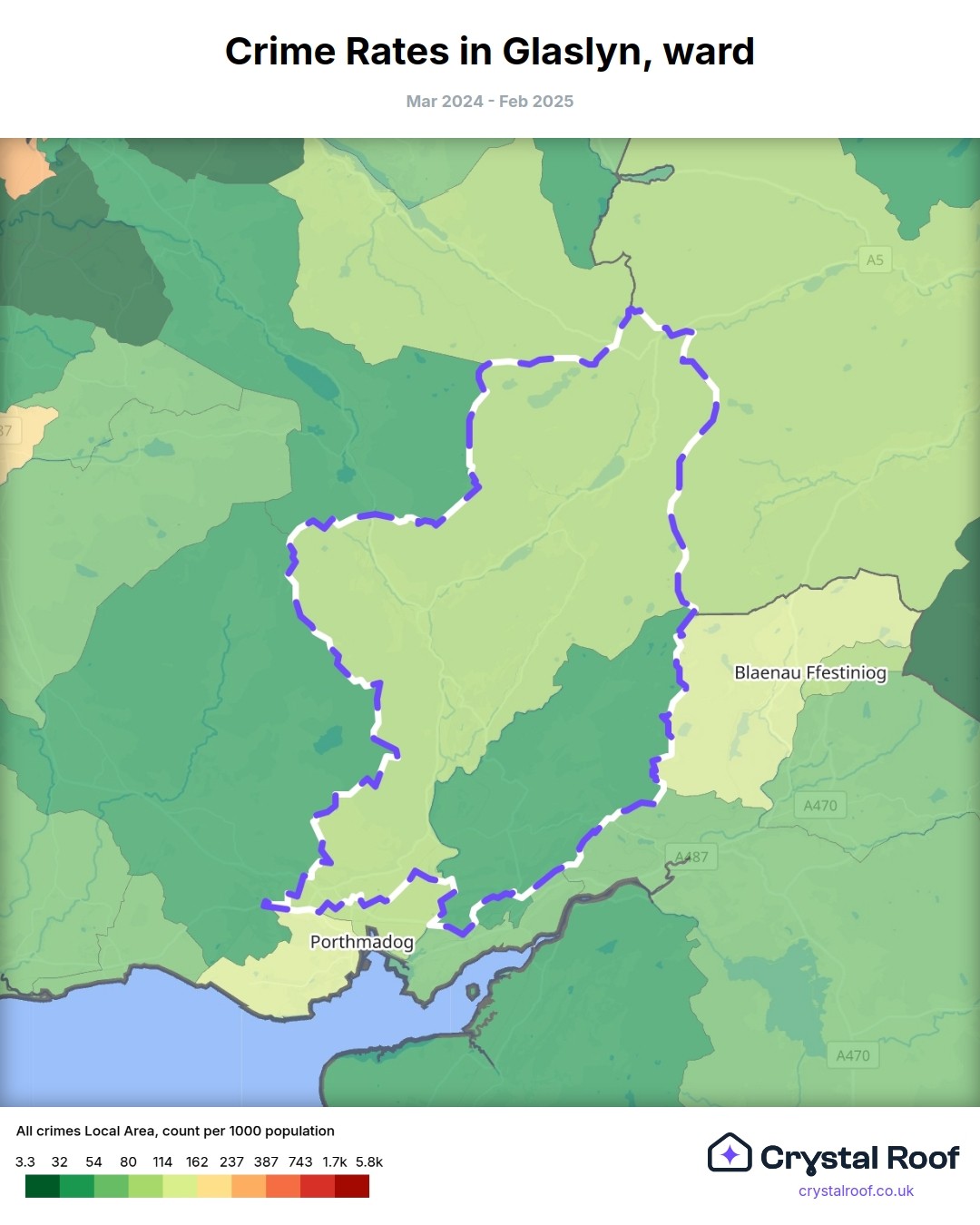 Crime Rates in Glaslyn, ward

Mar 2024 - Feb 2025

A5

37

Blaenau Ffestiniog

A470

A487

Porthmadog

A470

All crimes Local Area, count per 1000 population

3.3 32 54 80 114 162 237 387 743 1.7k 5.8k

Crystal Roof
crystalroof.co.uk