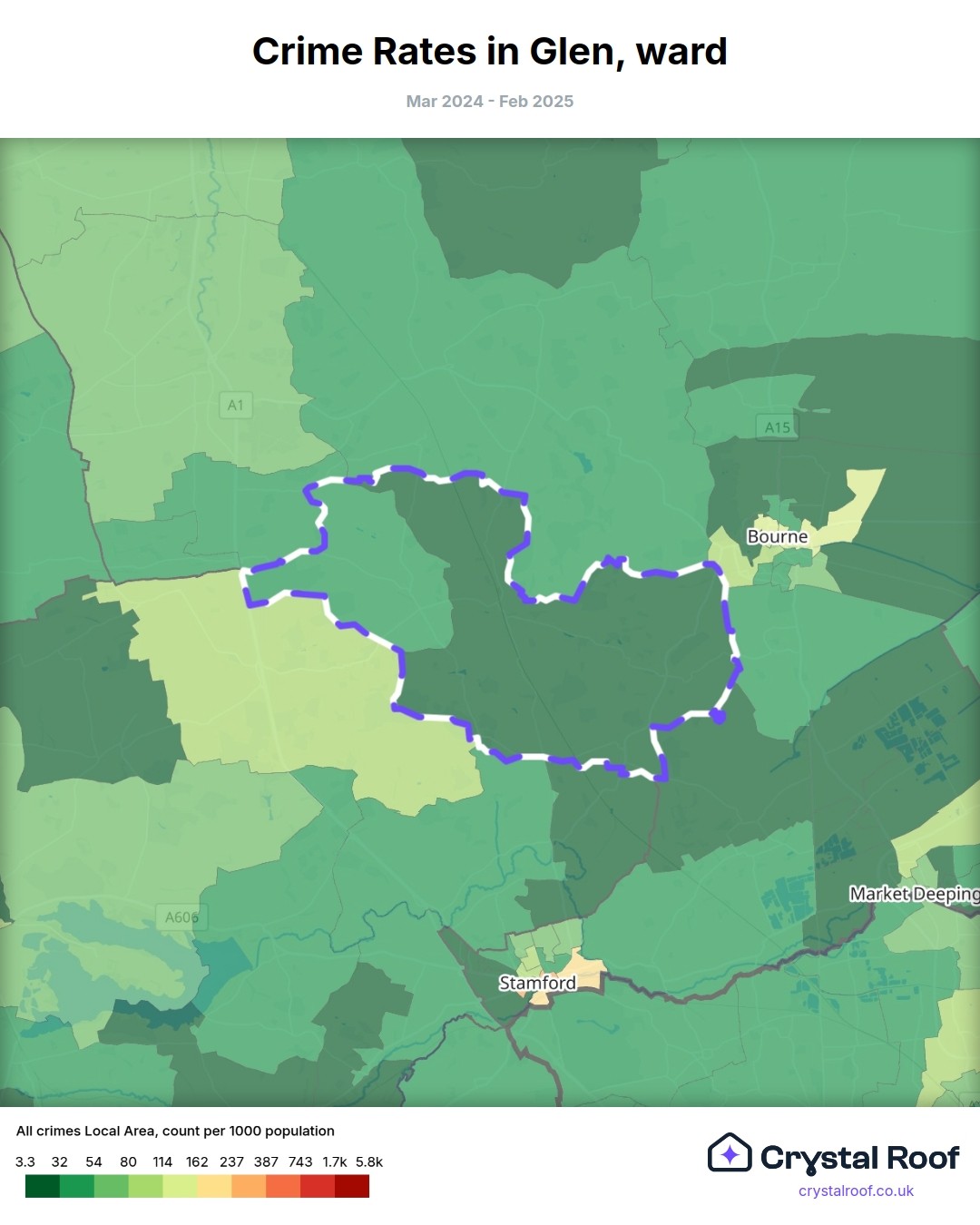 Crime Rates in Glen, ward

Mar 2024 - Feb 2025

A1

A15

Bourne

Market Deeping

A606

Stamford

All crimes Local Area, count per 1000 population

3.3 32 54 80 114 162 237 387 743 1.7k 5.8k

Crystal Roof

crystalroof.co.uk