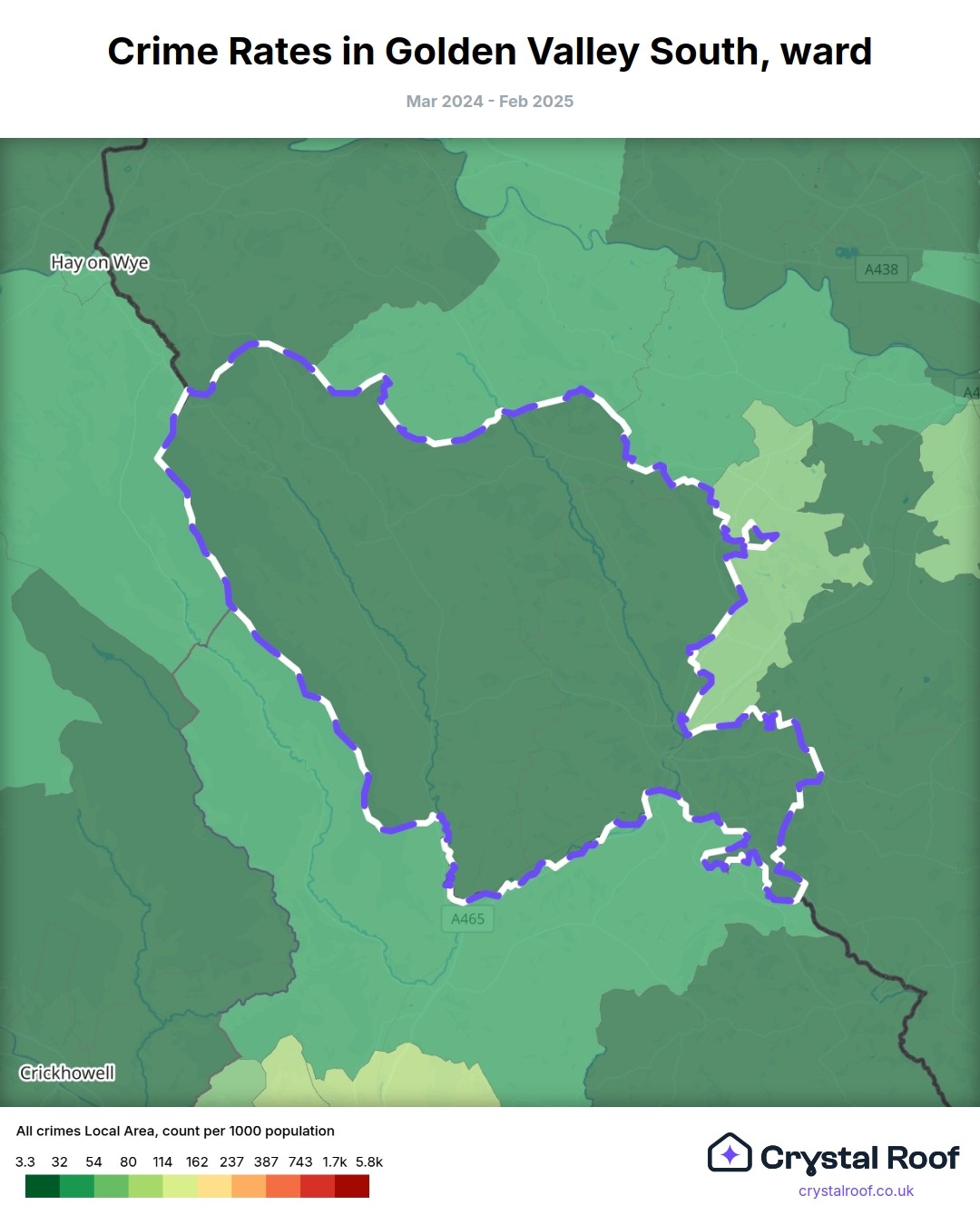 Crime Rates in Golden Valley South, ward

Mar 2024 - Feb 2025

Hay on Wye

A438

A4

A465

Crickhowell

All crimes Local Area, count per 1000 population

3.3 32 54 80 114 162 237 387 743 1.7k 5.8k

Crystal Roof

crystalroof.co.uk