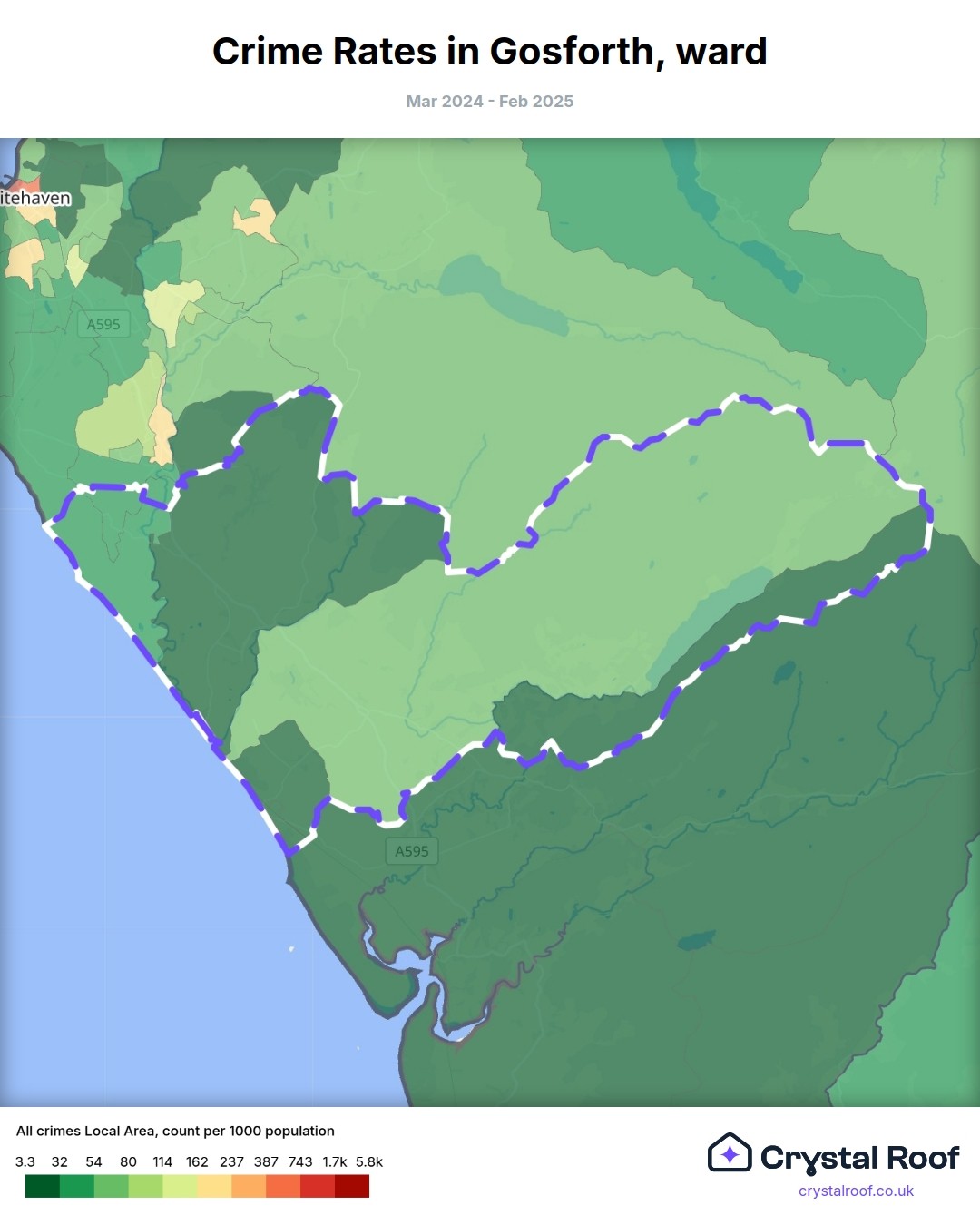 Crime Rates in Gosforth, ward

Mar 2024 - Feb 2025

itehaven

A595

A595

All crimes Local Area, count per 1000 population

3.3 32 54 80 114 162 237 387 743 1.7k 5.8k

Crystal Roof

crystalroof.co.uk