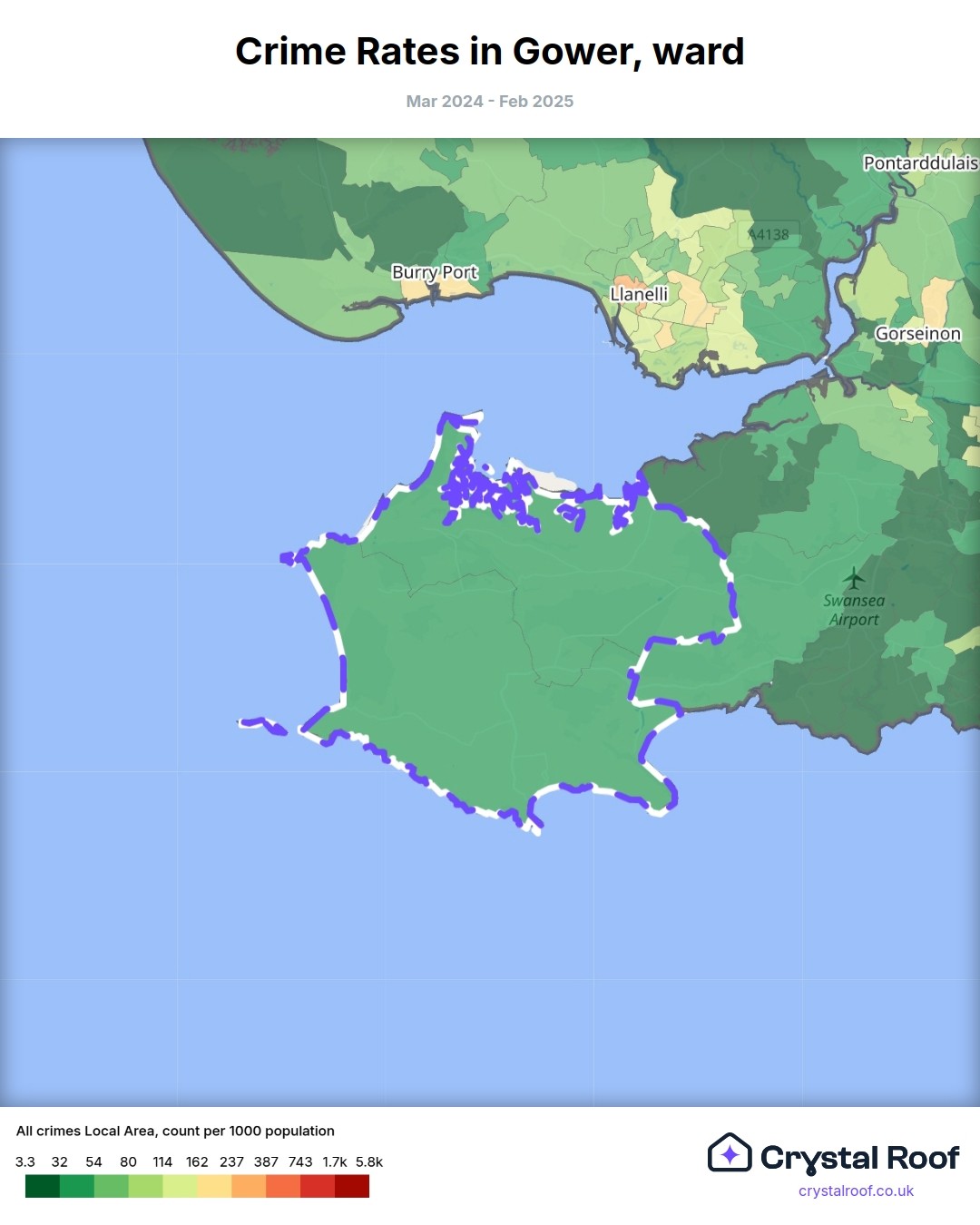 Crime Rates in Gower, ward

Mar 2024 - Feb 2025

Pontarddulais

A4138

Burry Port

Llanelli

Gorseinon

Swansea Airport

All crimes Local Area, count per 1000 population

3.3 32 54 80 114 162 237 387 743 1.7k 5.8k

Crystal Roof

crystalroof.co.uk