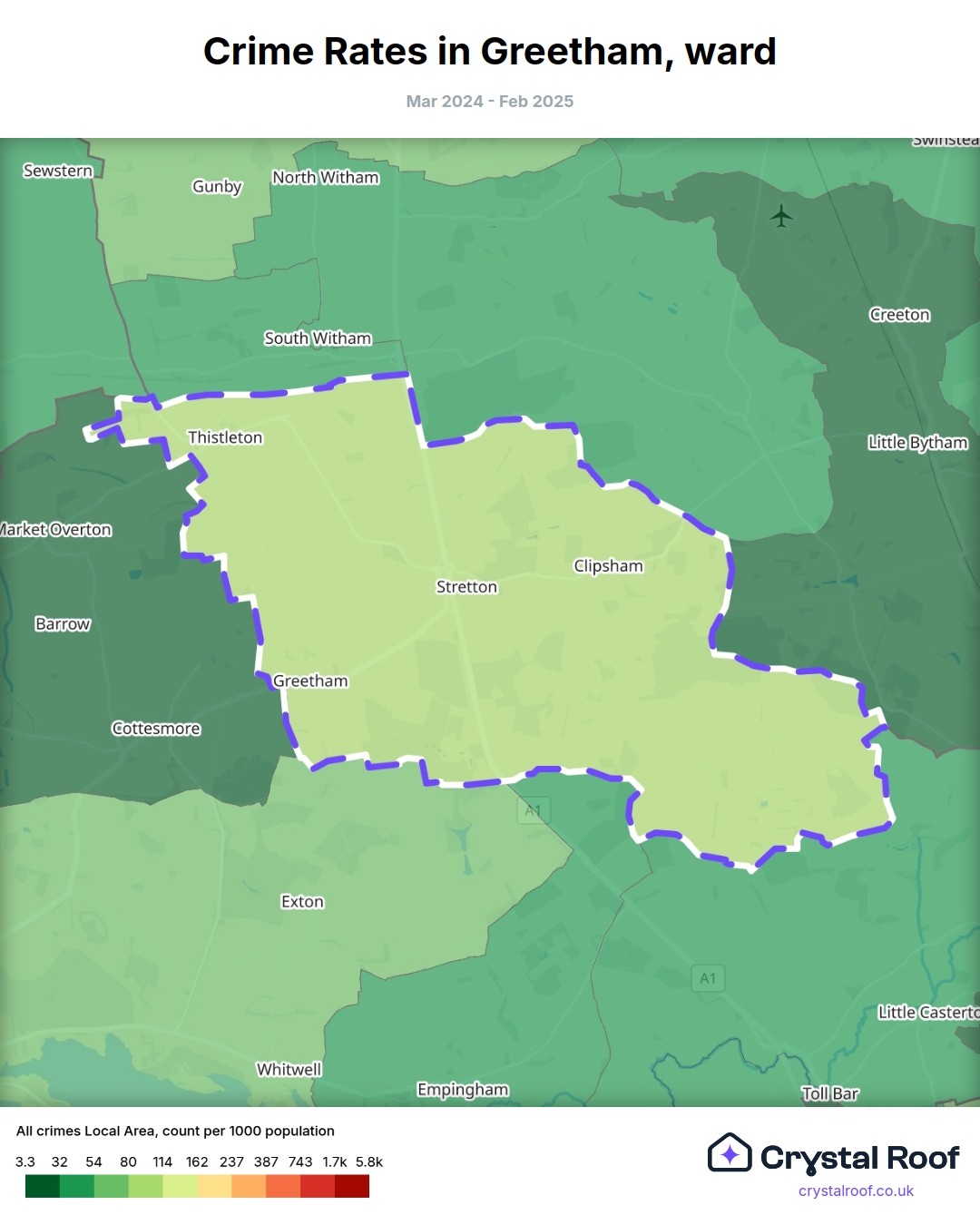 Crime Rates in Greetham, ward

Mar 2024 - Feb 2025

Swinstea
Sewstern
Gunby
North Witham
Creeton
South Witham
Thistleton
Little Bytham
Market Overton
Clipsham
Stretton
Barrow
Greetham
Cottesmore
A1
Exton
A1
Little Casterto
Whitwell
Empingham
Toll Bar

All crimes Local Area, count per 1000 population

3.3 32 54 80 114 162 237 387 743 1.7k 5.8k

Crystal Roof
crystalroof.co.uk