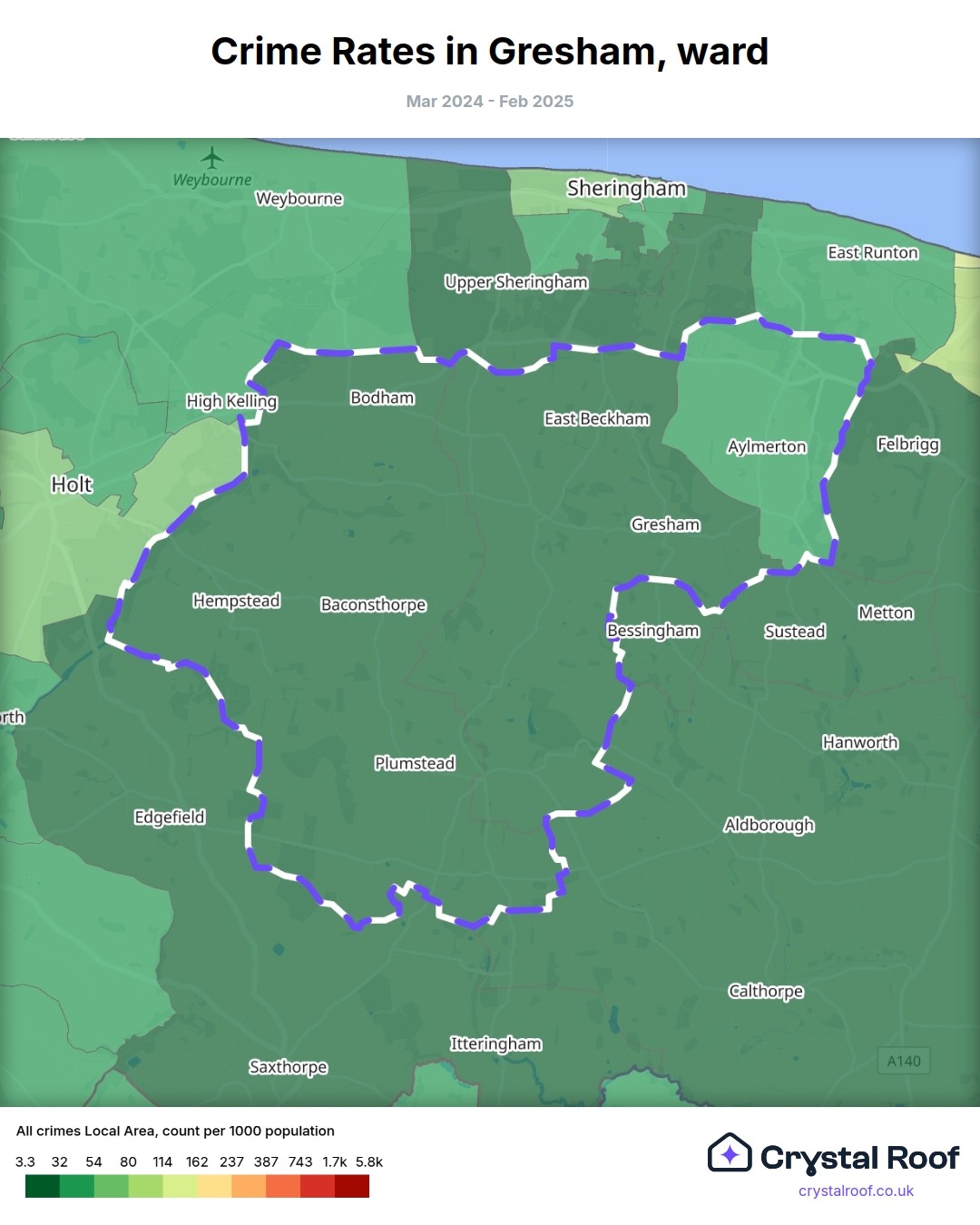 Crime Rates in Gresham, ward

Mar 2024 - Feb 2025

Weybourne
Weybourne
Sheringham
East Runton
Upper Sheringham
High Kelling
Bodham
East Beckham
Aylmerton
Felbrigg
Holt
Gresham
Hempstead
Baconsthorpe
Bessingham
Sustead
Metton
rth
Hanworth
Plumstead
Edgefield
Aldborough
Calthorpe
Itteringham
Saxthorpe
A140

All crimes Local Area, count per 1000 population

3.3 32 54 80 114 162 237 387 743 1.7k 5.8k

Crystal Roof
crystalroof.co.uk