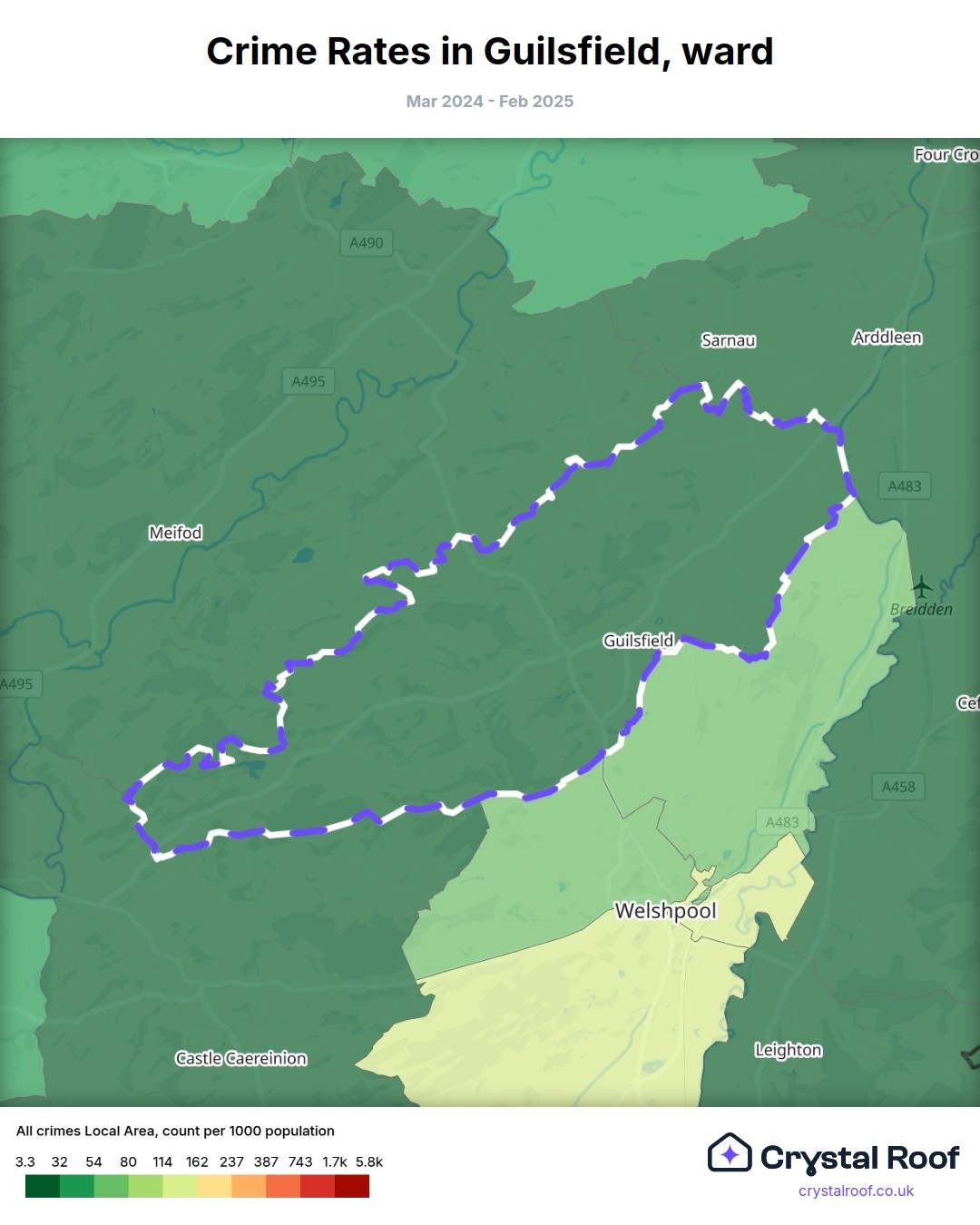 Crime Rates in Guilsfield, ward

Mar 2024 - Feb 2025

Four Cro

A490

Sarnau

Arddleen

A495

A483

Meifod

Breidden

Guilsfield

A495

Cef

A458

A483

Welshpool

Castle Caereinion

Leighton

All crimes Local Area, count per 1000 population

3.3 32 54 80 114 162 237 387 743 1.7k 5.8k

Crystal Roof

crystalroof.co.uk