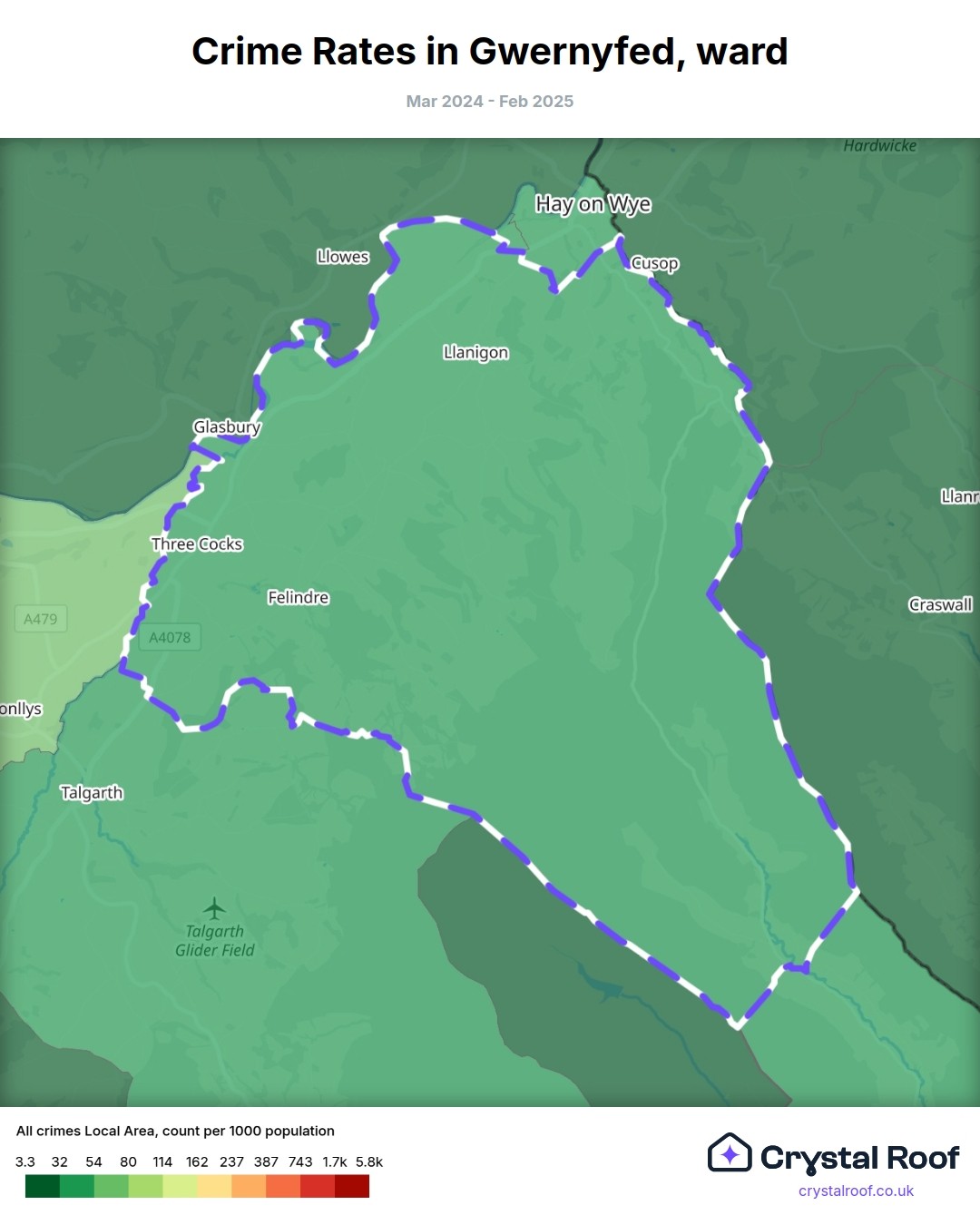 Crime Rates in Gwernyfed, ward

Mar 2024 - Feb 2025

Hardwicke
Hay on Wye
Llowes
Cusop
Llanigon
Glasbury
Llanr
Three Cocks
Felindre
Craswall
A479
A4078
onllys
Talgarth
Talgarth Glider Field

All crimes Local Area, count per 1000 population

3.3 32 54 80 114 162 237 387 743 1.7k 5.8k

Crystal Roof
crystalroof.co.uk