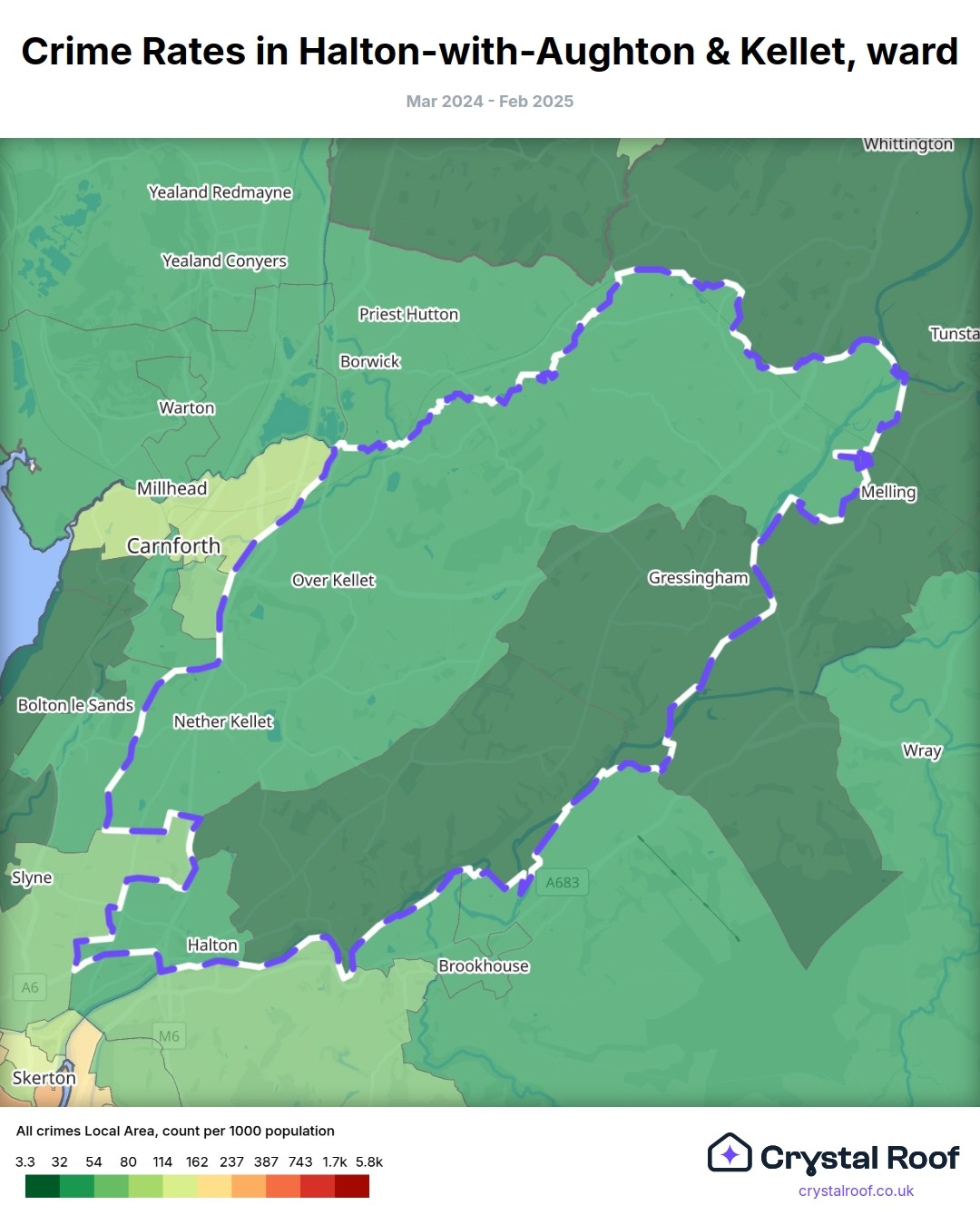 Crime Rates in Halton-with-Aughton & Kellet, ward

Mar 2024 - Feb 2025

Whittington
Yealand Redmayne
Yealand Conyers
Priest Hutton
Borwick
Tunsta
Warton
Millhead
Melling
Carnforth
Over Kellet
Gressingham
Bolton le Sands
Nether Kellet
Wray
Slyne
A683
Halton
Brookhouse
A6
M6
Skerton

All crimes Local Area, count per 1000 population

3.3 32 54 80 114 162 237 387 743 1.7k 5.8k

Crystal Roof
crystalroof.co.uk