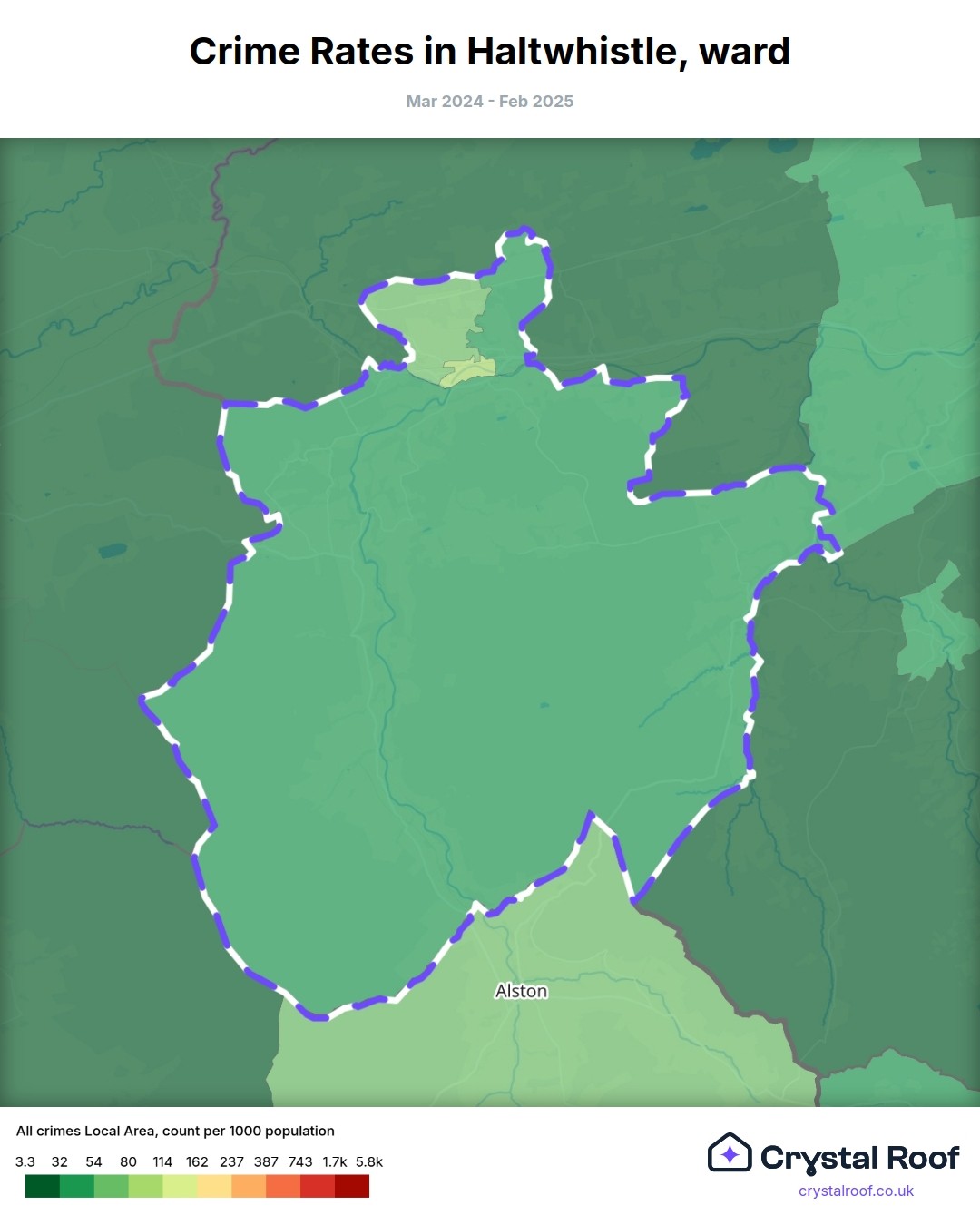 Crime Rates in Haltwhistle, ward

Mar 2024 - Feb 2025

Alston

All crimes Local Area, count per 1000 population

3.3 32 54 80 114 162 237 387 743 1.7k 5.8k

Crystal Roof
crystalroof.co.uk