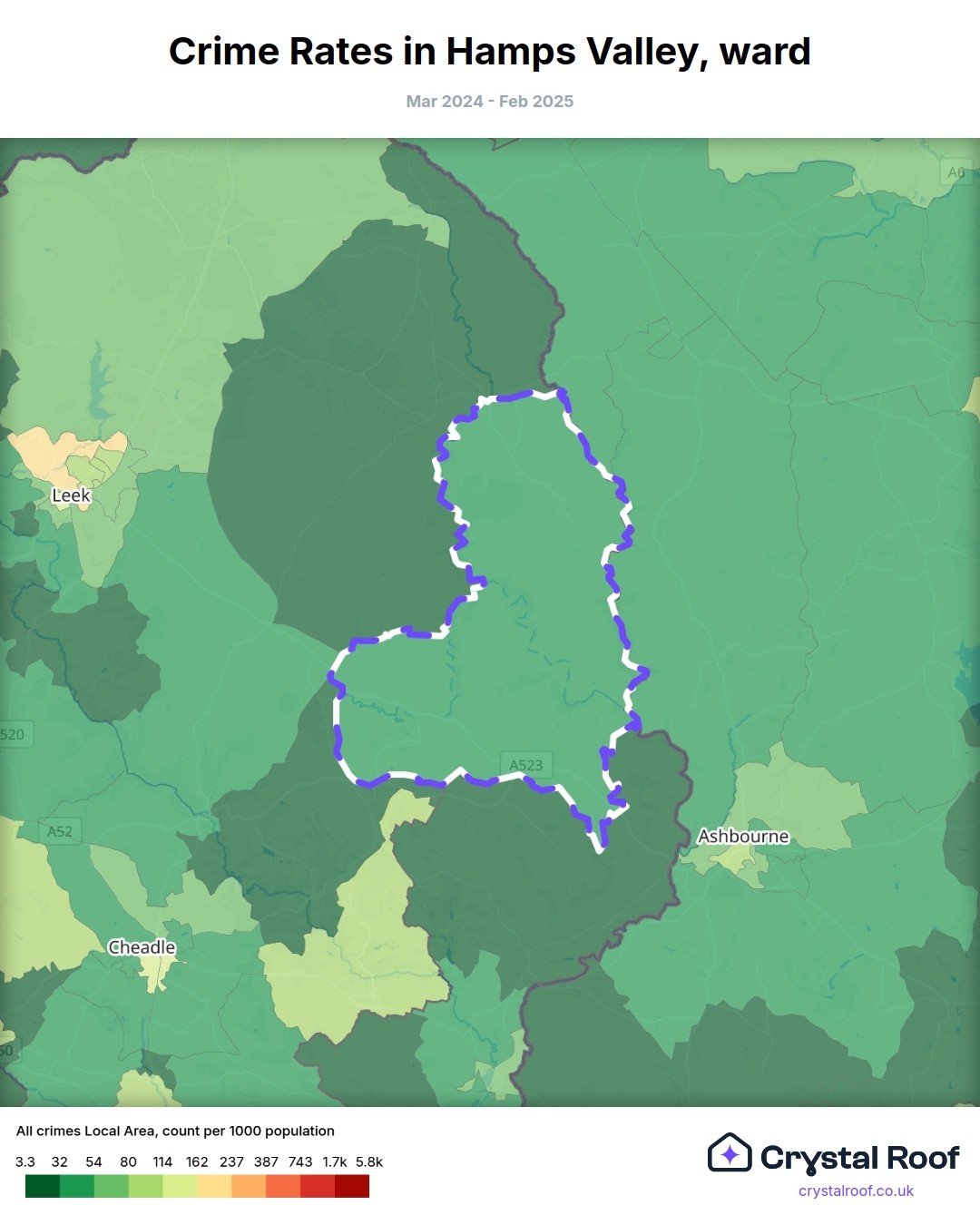 Crime Rates in Hamps Valley, ward

Mar 2024 - Feb 2025

A6

Leek

520

A523

A52

Ashbourne

Cheadle

50

All crimes Local Area, count per 1000 population

3.3 32 54 80 114 162 237 387 743 1.7k 5.8k

Crystal Roof

crystalroof.co.uk