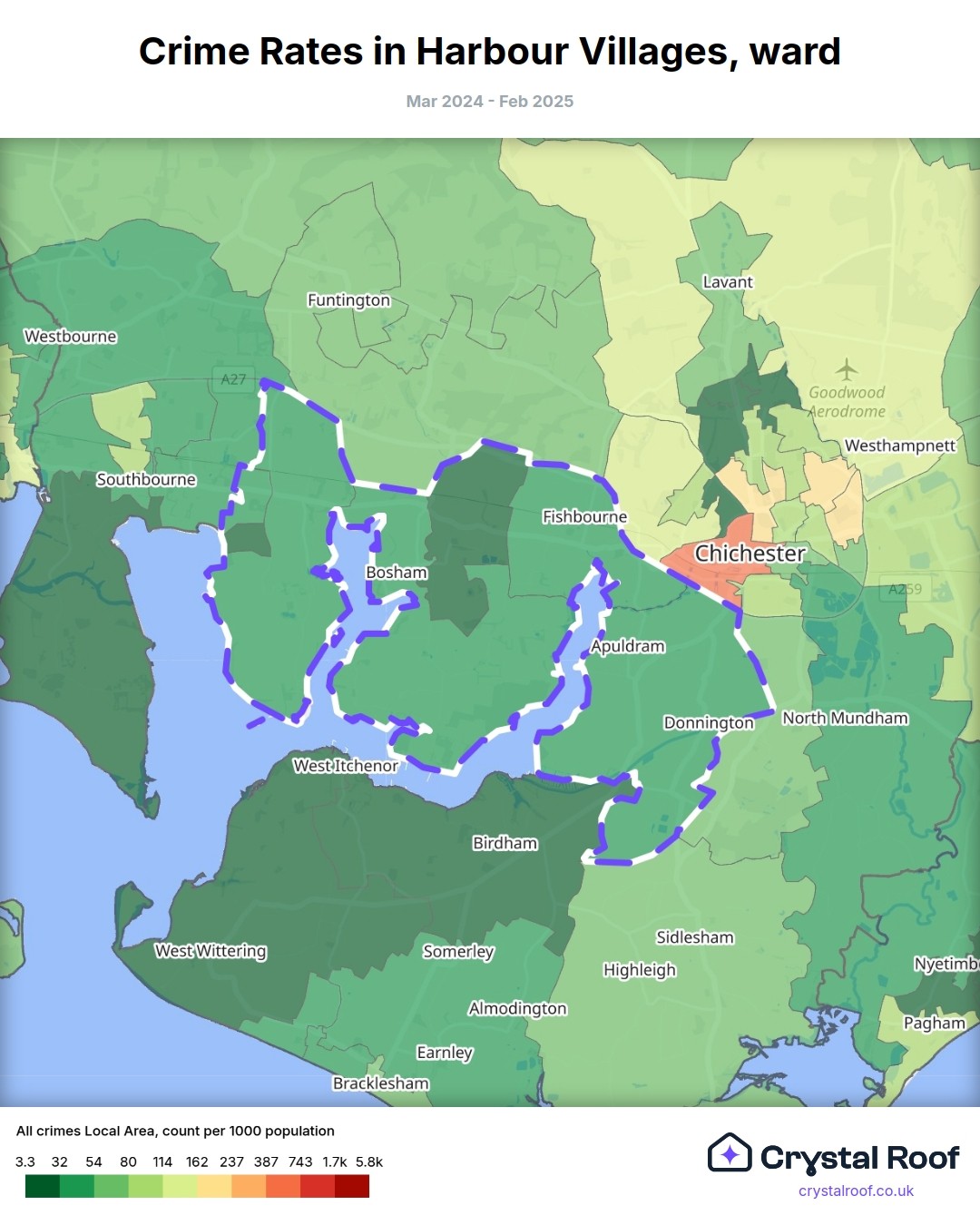 Crime Rates in Harbour Villages, ward

Mar 2024 - Feb 2025

Lavant
Funtington
Westbourne
A27
Goodwood Aerodrome
Westhampnett
Southbourne
Fishbourne
Chichester
Bosham
A259
Apuldram
Donnington
North Mundham
West Itchenor
Birdham
Sidlesham
West Wittering
Somerley
Highleigh
Nyetimb
Almodington
Pagham
Earnley
Bracklesham

All crimes Local Area, count per 1000 population

3.3 32 54 80 114 162 237 387 743 1.7k 5.8k

Crystal Roof
crystalroof.co.uk