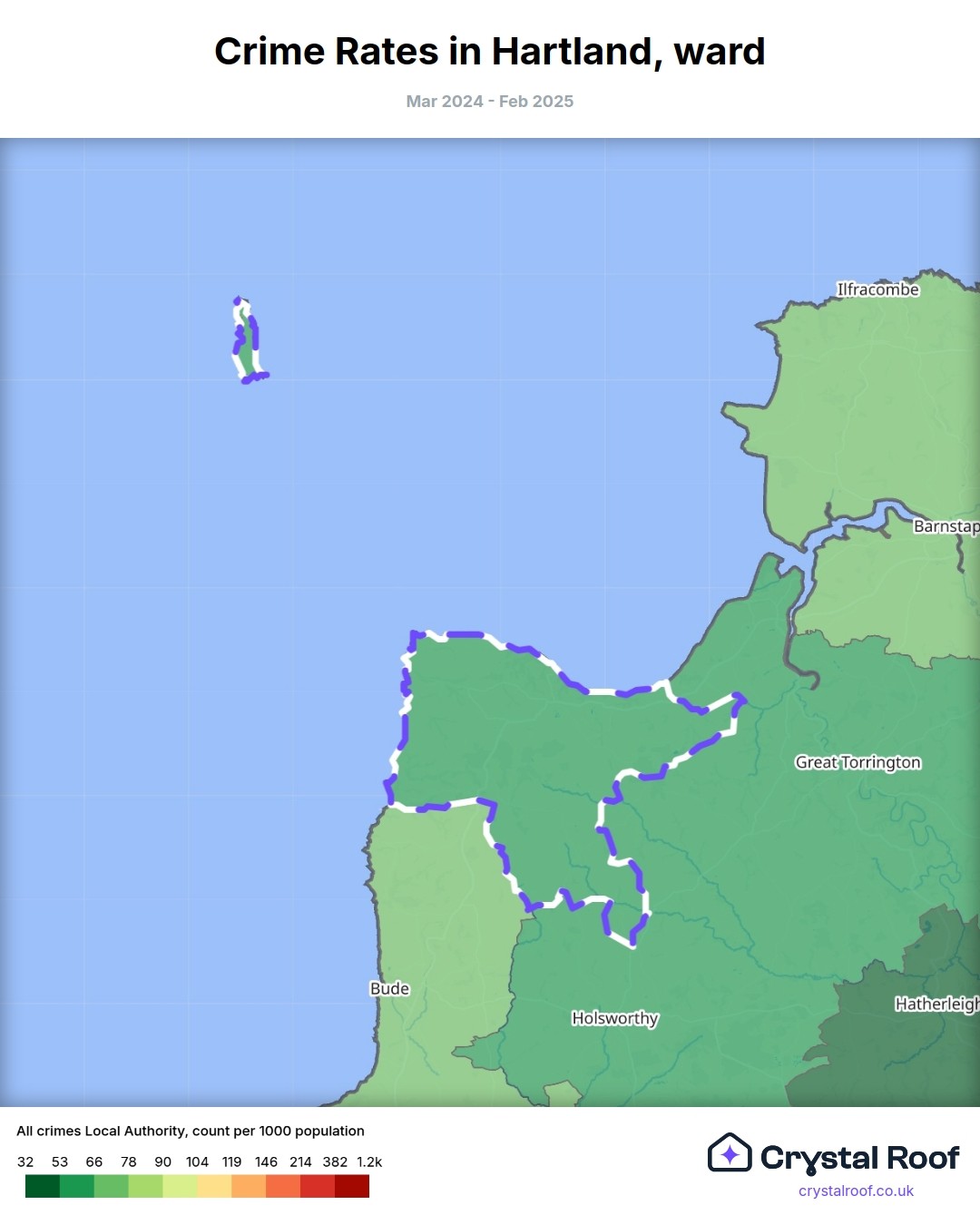 Crime Rates in Hartland, ward

Mar 2024 - Feb 2025

Ilfracombe

Barnstap

Great Torrington

Bude

Holsworthy

Hatherleigh

All crimes Local Authority, count per 1000 population

32 53 66 78 90 104 119 146 214 382 1.2k

Crystal Roof

crystalroof.co.uk