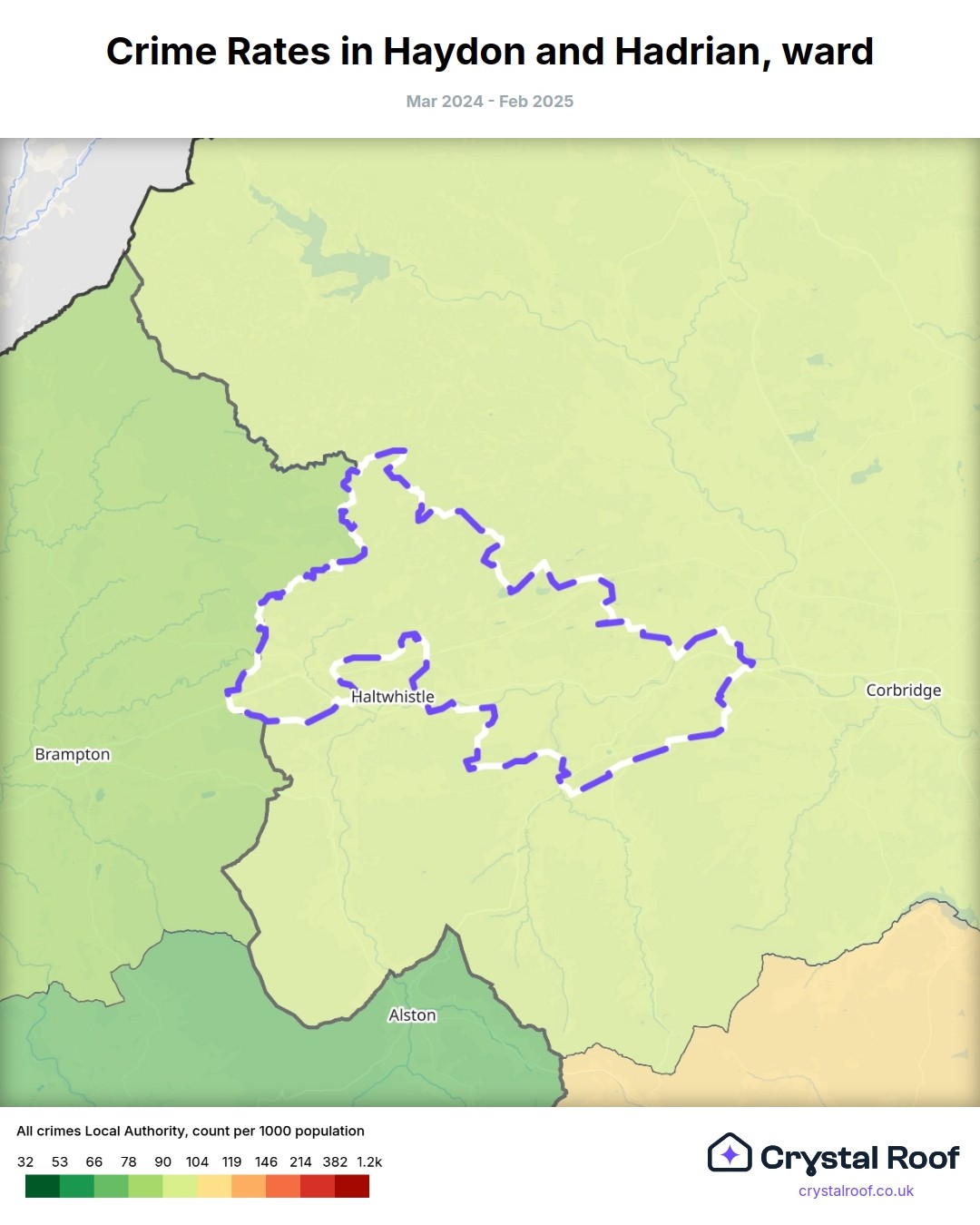 Crime Rates in Haydon and Hadrian, ward

Mar 2024 - Feb 2025

Haltwhistle

Corbridge

Brampton

Alston

All crimes Local Authority, count per 1000 population

32 53 66 78 90 104 119 146 214 382 1.2k

Crystal Roof
crystalroof.co.uk