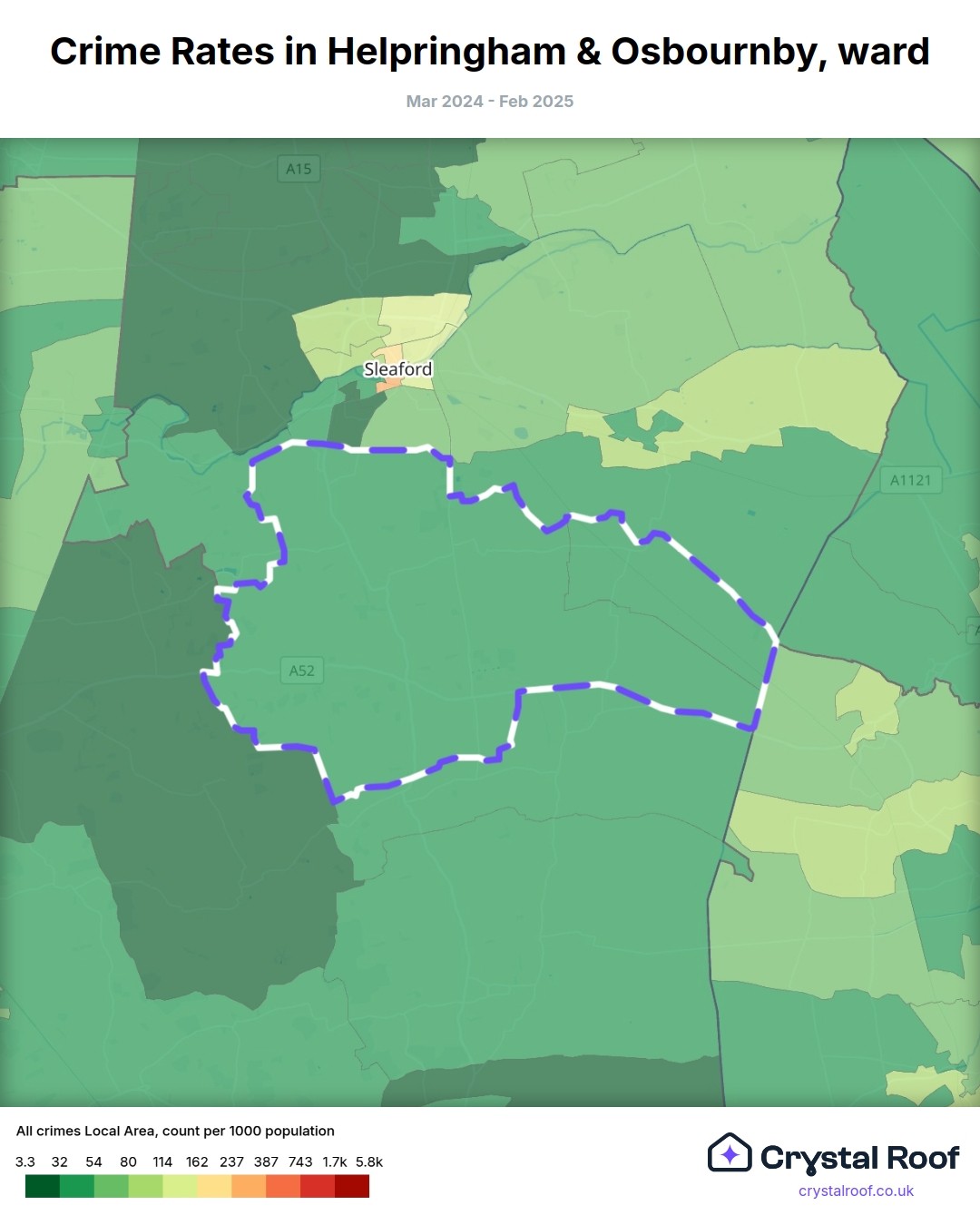 Crime Rates in Helpringham & Osbournby, ward

Mar 2024 - Feb 2025

A15

Sleaford

A1121

A52

All crimes Local Area, count per 1000 population

3.3 32 54 80 114 162 237 387 743 1.7k 5.8k

Crystal Roof

crystalroof.co.uk