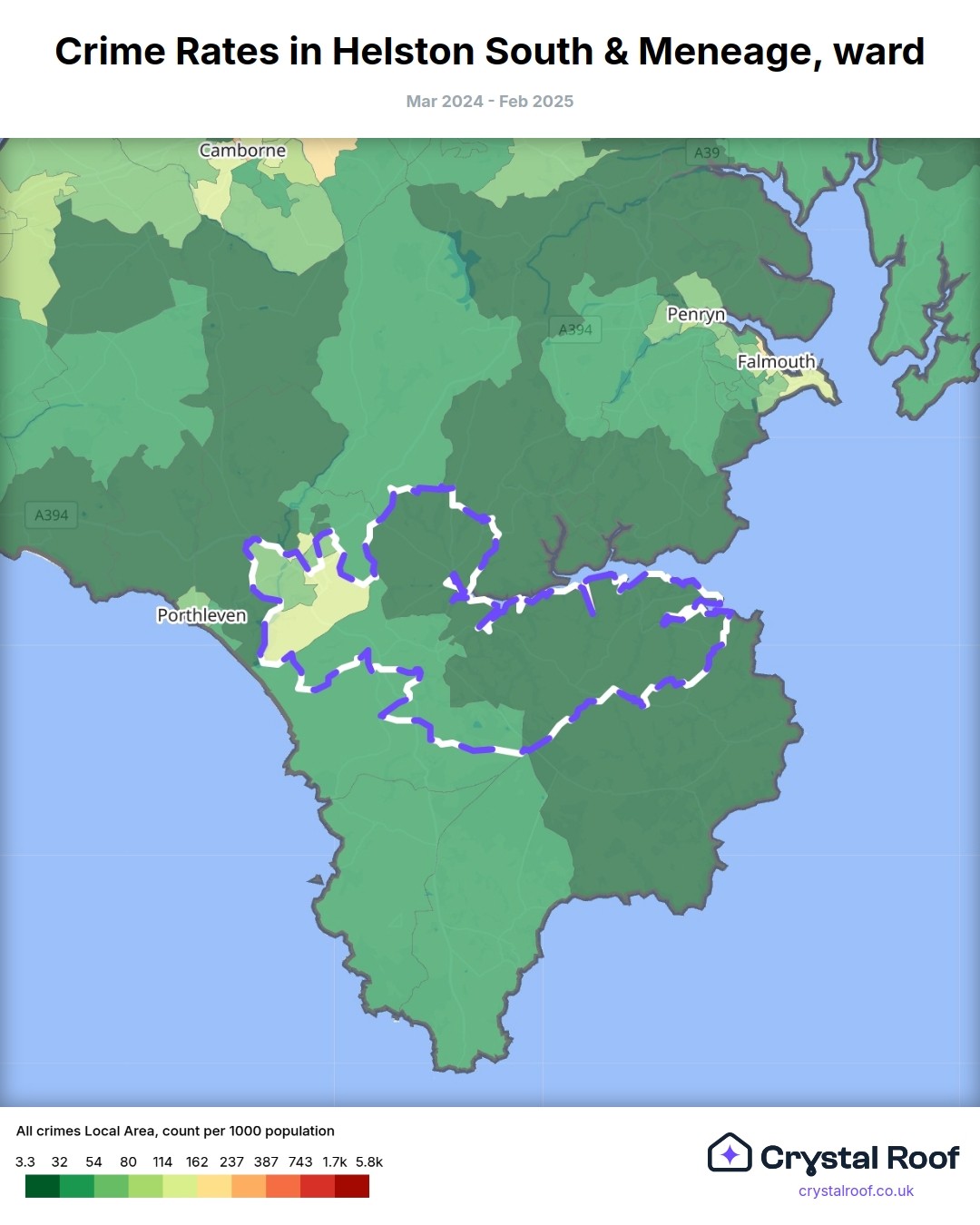 Crime Rates in Helston South & Meneage, ward

Mar 2024 - Feb 2025

Camborne

A39

A394

Penryn

Falmouth

A394

Porthleven

All crimes Local Area, count per 1000 population

3.3 32 54 80 114 162 237 387 743 1.7k 5.8k

Crystal Roof

crystalroof.co.uk