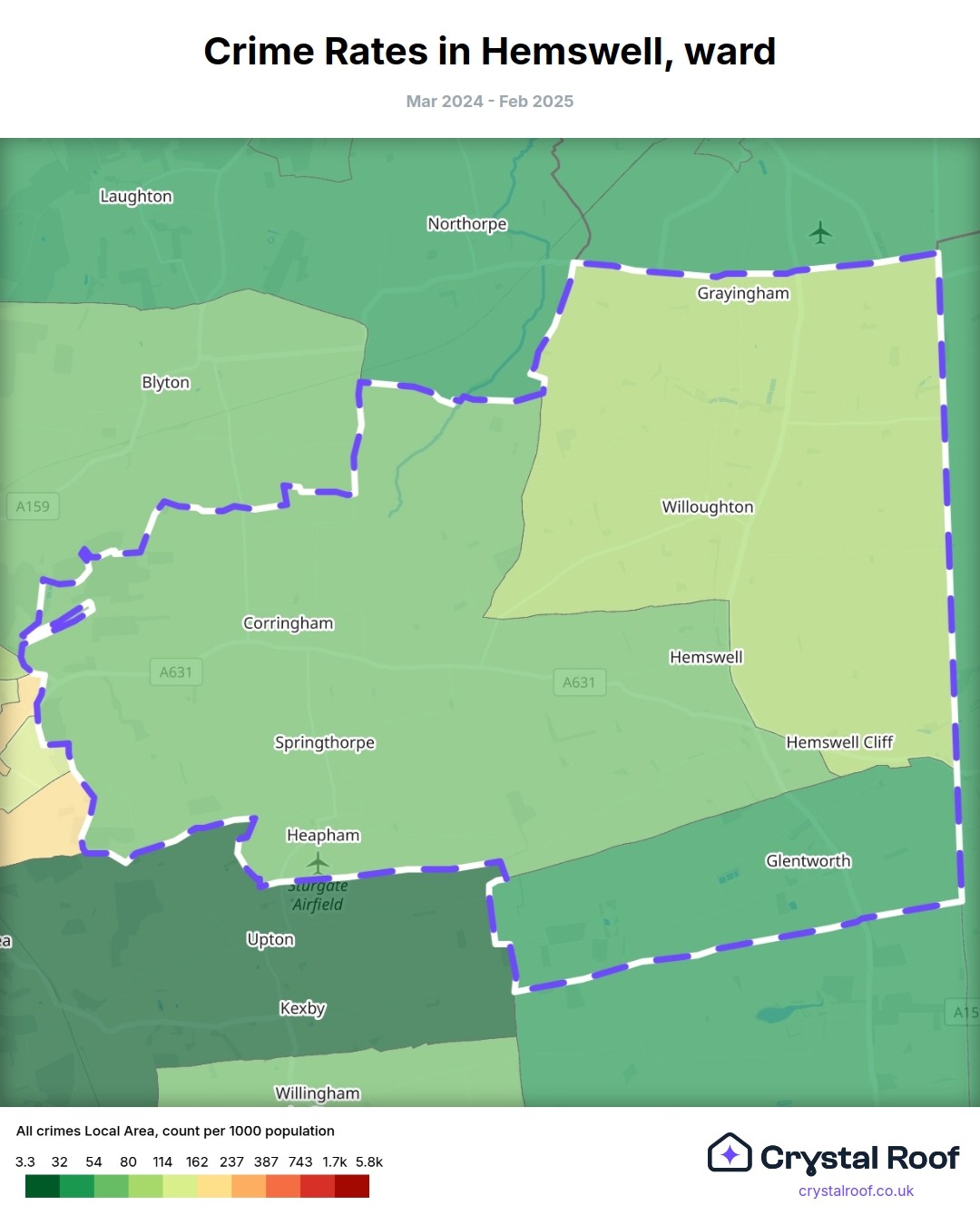 Crime Rates in Hemswell, ward

Mar 2024 - Feb 2025

Laughton
Northorpe
Grayingham
Blyton
A159
Willoughton
Corringham
A631
A631
Hemswell
Springthorpe
Hemswell Cliff
Heapham
Sturgate Airfield
Glentworth
ea
Upton
Kexby
A15
Willingham

All crimes Local Area, count per 1000 population

3.3 32 54 80 114 162 237 387 743 1.7k 5.8k

Crystal Roof
crystalroof.co.uk