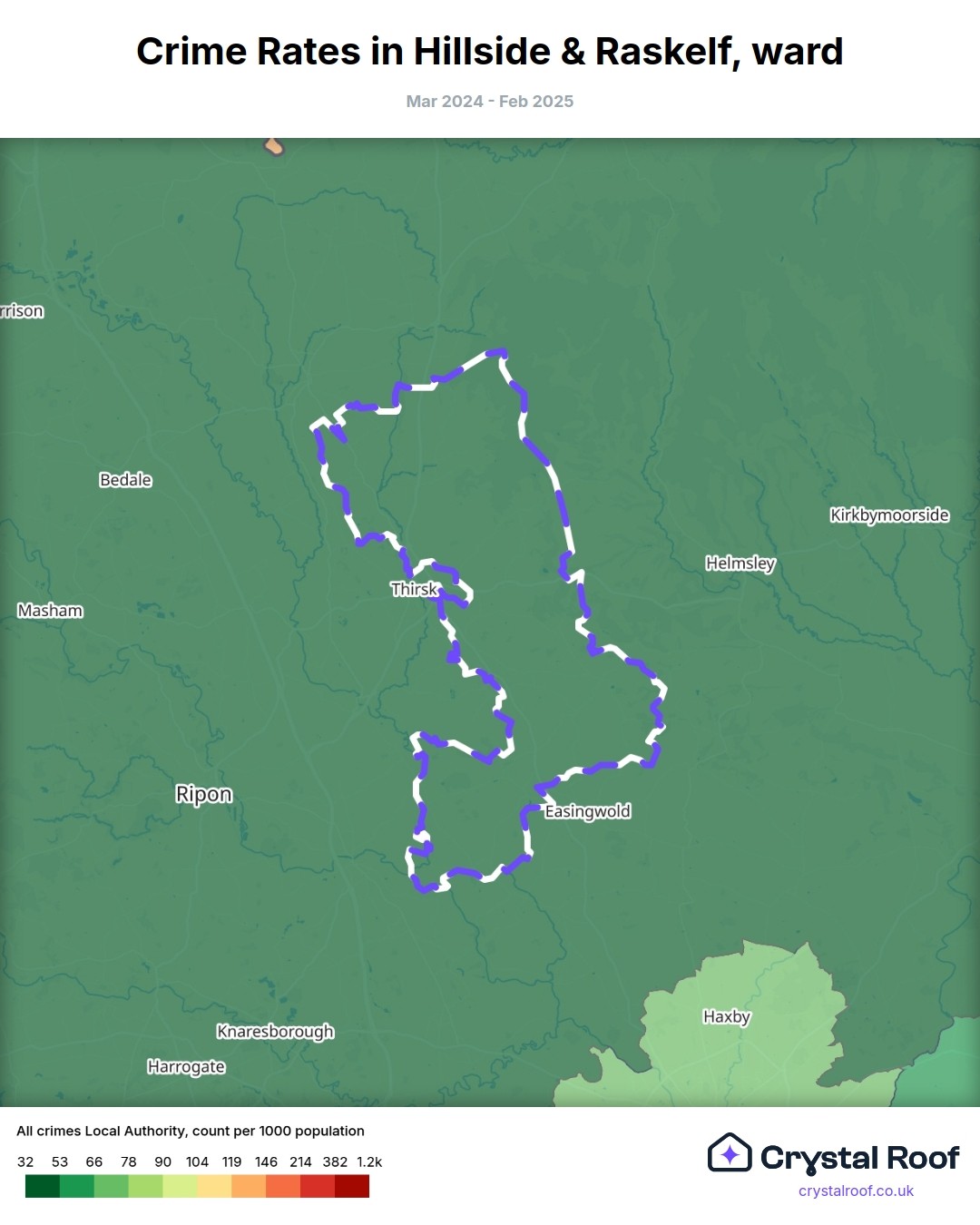 Crime Rates in Hillside & Raskelf, ward

Mar 2024 - Feb 2025

rrison

Bedale

Kirkbymoorside

Helmsley

Thirsk

Masham

Ripon

Easingwold

Haxby

Knaresborough

Harrogate

All crimes Local Authority, count per 1000 population

32 53 66 78 90 104 119 146 214 382 1.2k

Crystal Roof

crystalroof.co.uk