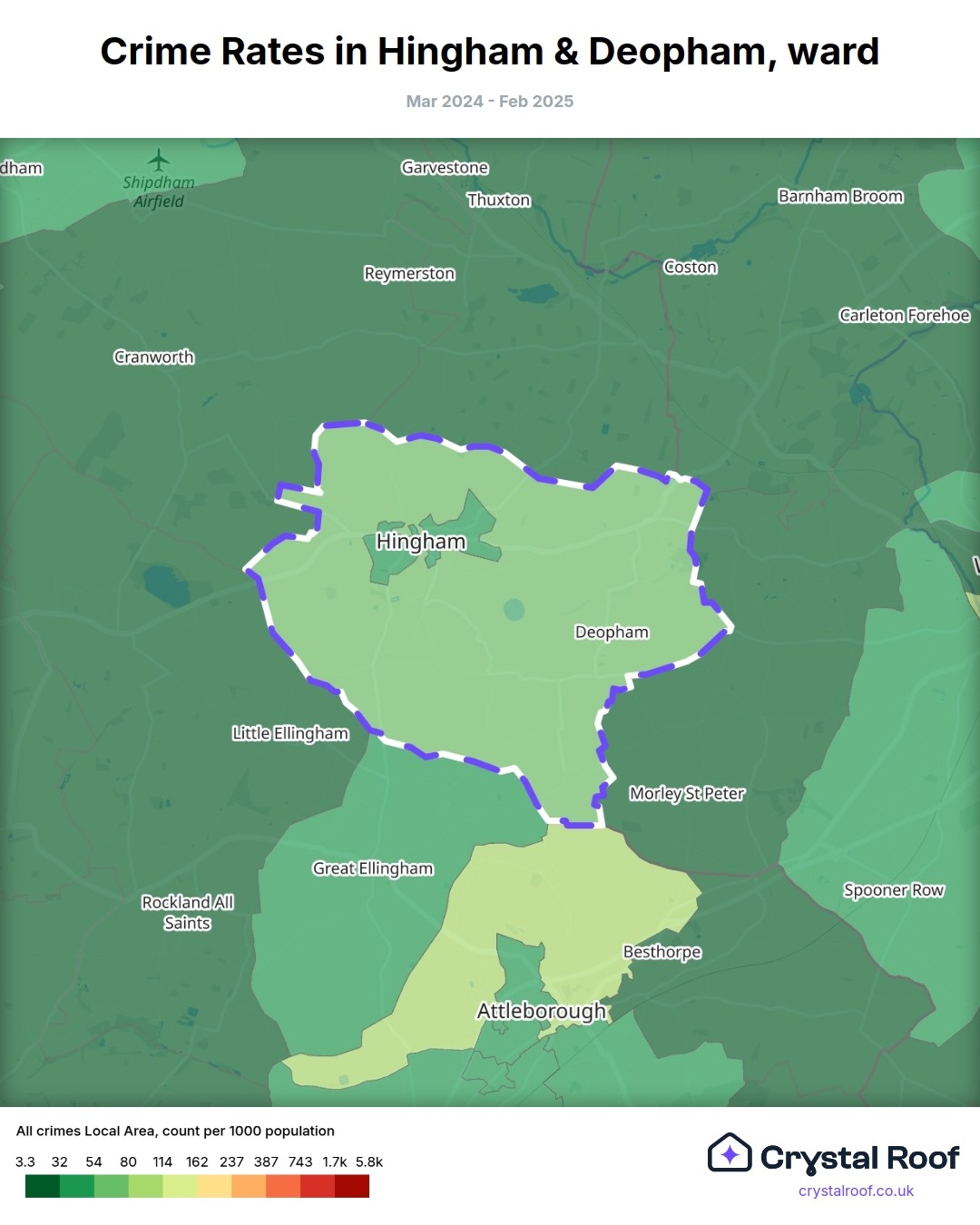 Crime Rates in Hingham & Deopham, ward

Mar 2024 - Feb 2025

dham
Shipdham Airfield
Garvestone
Thuxton
Barnham Broom
Reymerston
Coston
Carleton Forehoe
Cranworth
Hingham
Deopham
Little Ellingham
Morley St Peter
Great Ellingham
Rockland All Saints
Spooner Row
Besthorpe
Attleborough

All crimes Local Area, count per 1000 population

3.3 32 54 80 114 162 237 387 743 1.7k 5.8k

Crystal Roof
crystalroof.co.uk