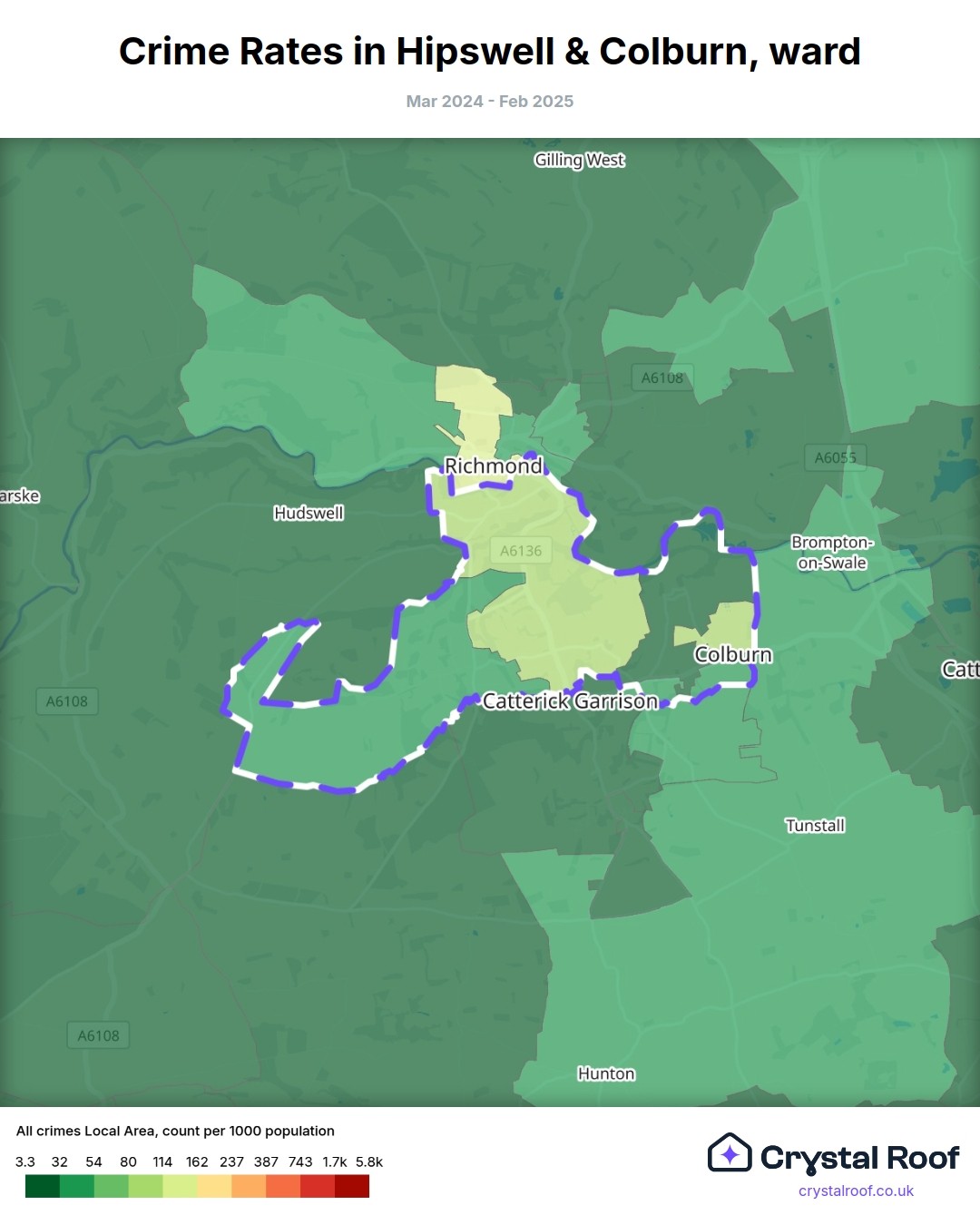 Crime Rates in Hipswell & Colburn, ward

Mar 2024 - Feb 2025

Gilling West

A6108

A6055

Richmond

arske

Hudswell

A6136

Brompton-on-Swale

Colburn

Catt

A6108

Catterick Garrison

Tunstall

A6108

Hunton

All crimes Local Area, count per 1000 population

3.3 32 54 80 114 162 237 387 743 1.7k 5.8k

Crystal Roof

crystalroof.co.uk