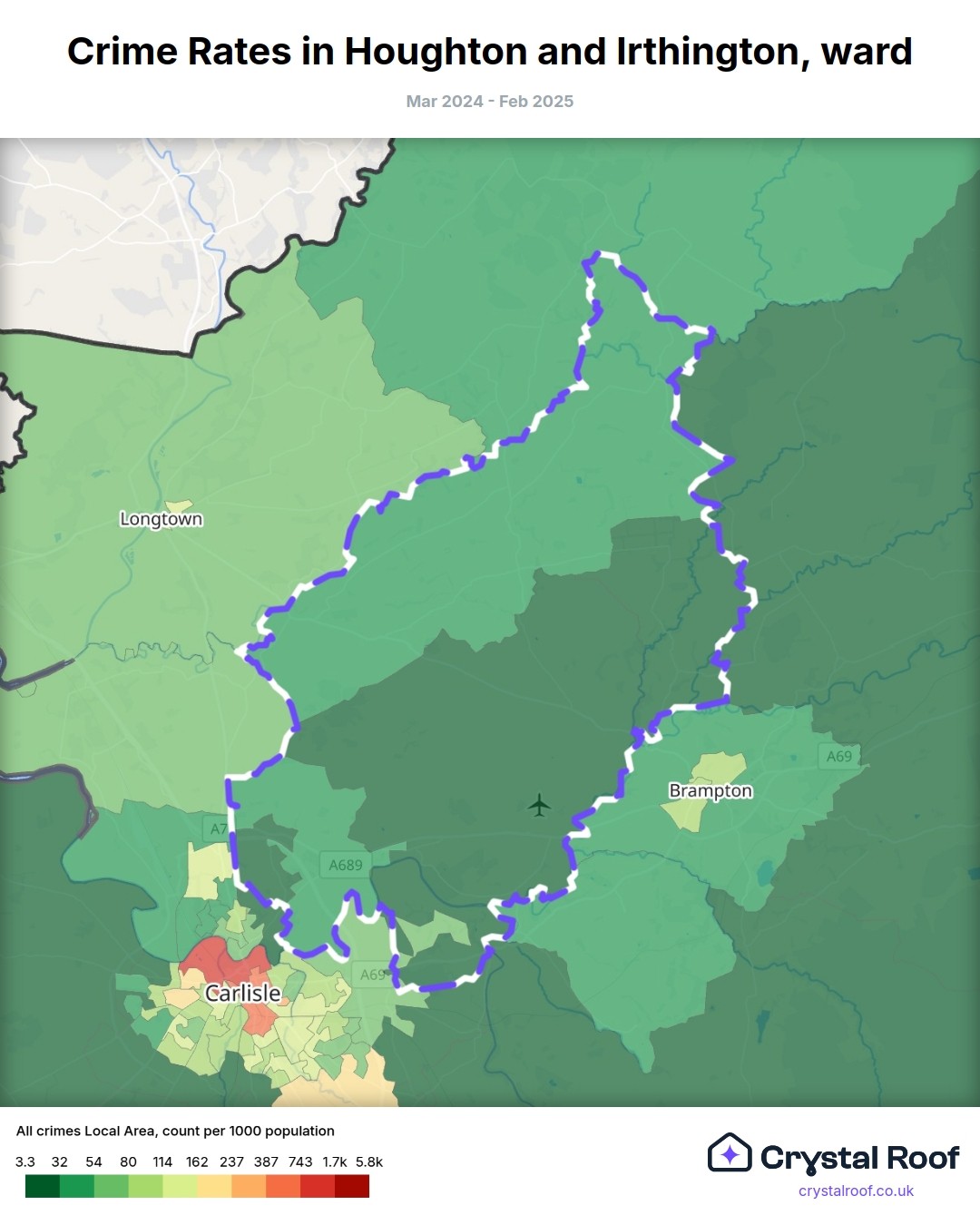 Crime Rates in Houghton and Irthington, ward

Mar 2024 - Feb 2025

Longtown

Brampton

A69

A7

A689

A69

Carlisle

All crimes Local Area, count per 1000 population

3.3 32 54 80 114 162 237 387 743 1.7k 5.8k

Crystal Roof
crystalroof.co.uk