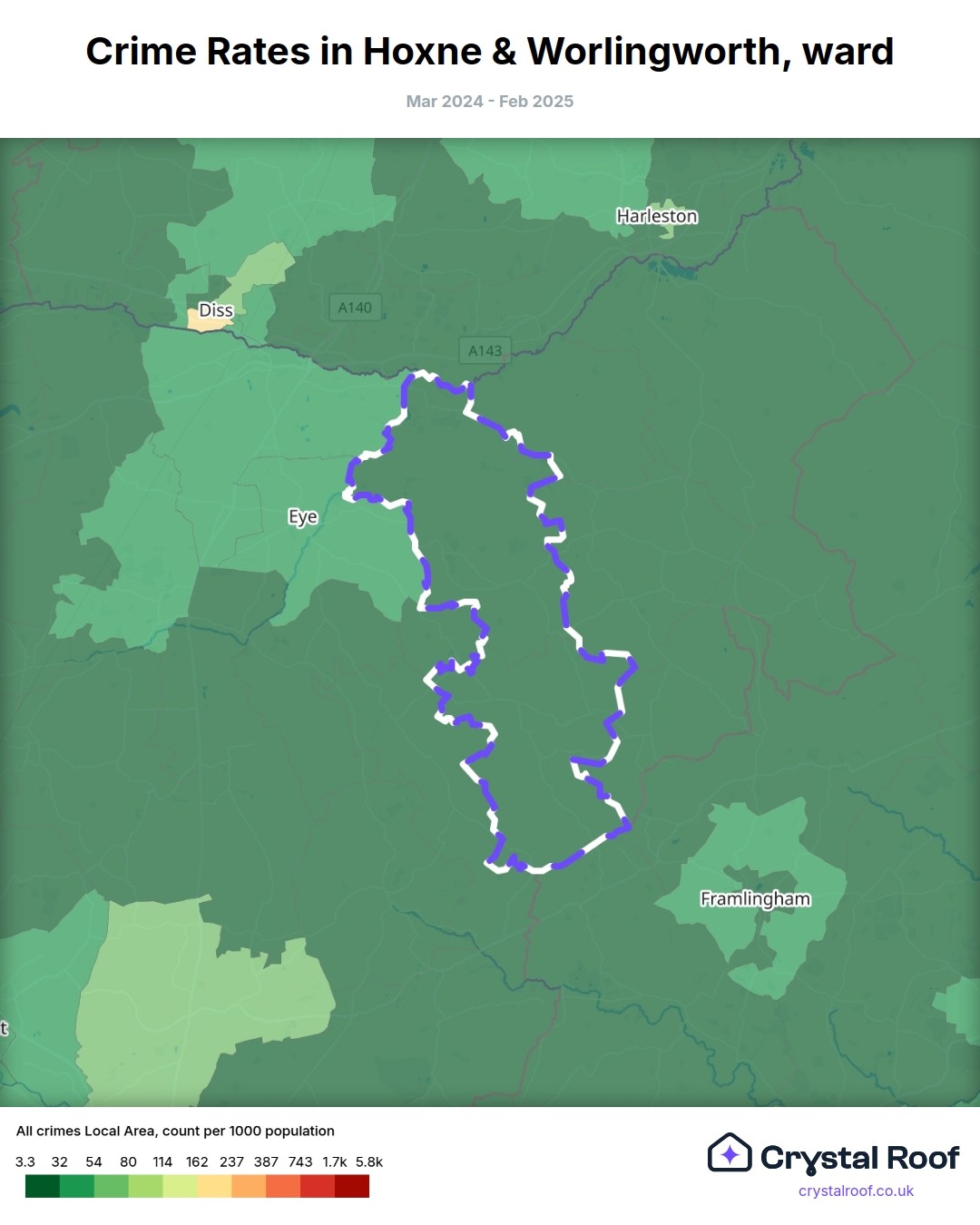 Crime Rates in Hoxne & Worlingworth, ward

Mar 2024 - Feb 2025

Harleston

Diss

A140

A143

Eye

Framlingham

t

All crimes Local Area, count per 1000 population

3.3 32 54 80 114 162 237 387 743 1.7k 5.8k

Crystal Roof

crystalroof.co.uk