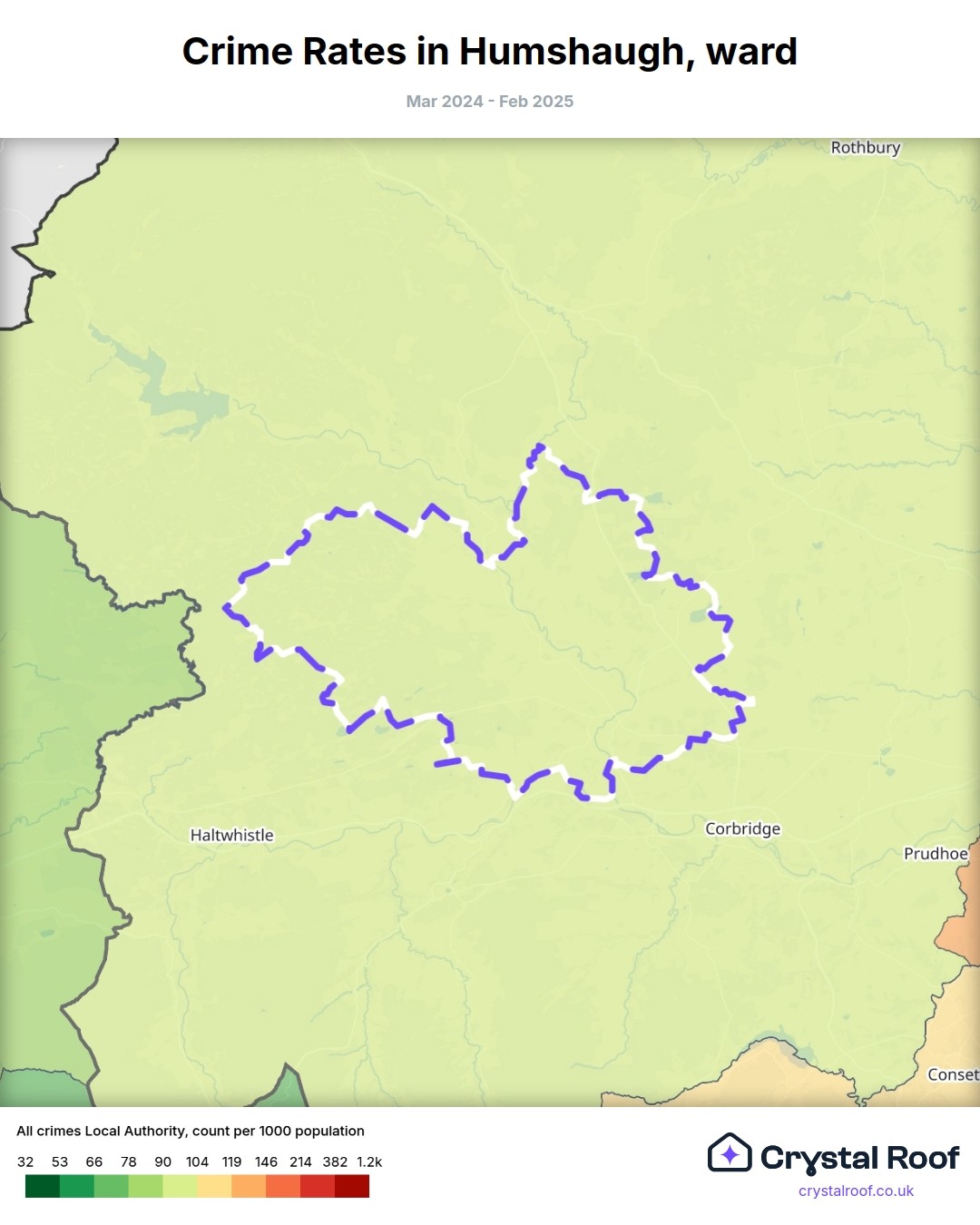 Crime Rates in Humshaugh, ward

Mar 2024 - Feb 2025

Rothbury

Haltwhistle

Corbridge

Prudhoe

Conset

All crimes Local Authority, count per 1000 population

32 53 66 78 90 104 119 146 214 382 1.2k

Crystal Roof
crystalroof.co.uk