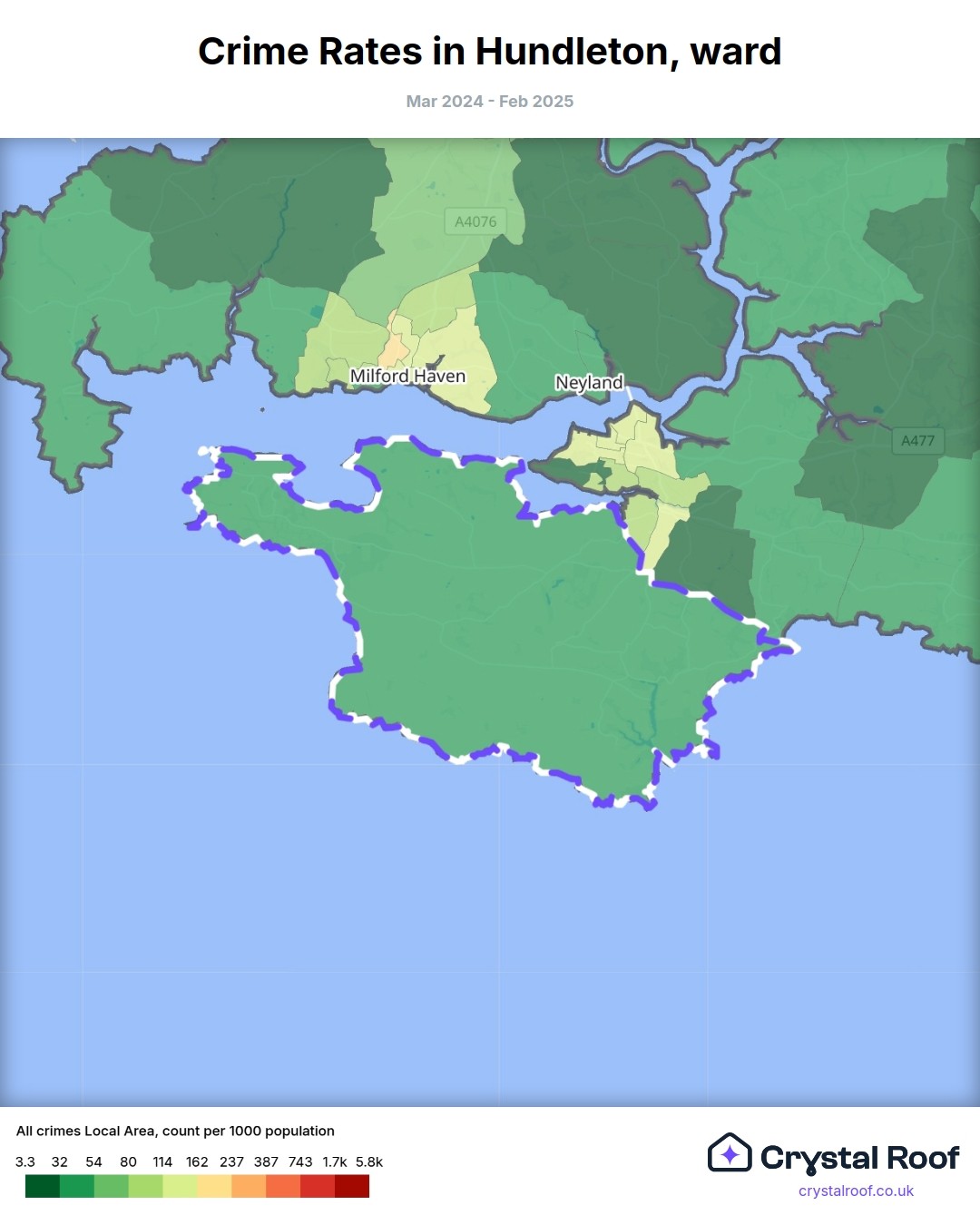 Crime Rates in Hundleton, ward

Mar 2024 - Feb 2025

A4076

Milford Haven

Neyland

A477

All crimes Local Area, count per 1000 population

3.3 32 54 80 114 162 237 387 743 1.7k 5.8k

Crystal Roof
crystalroof.co.uk