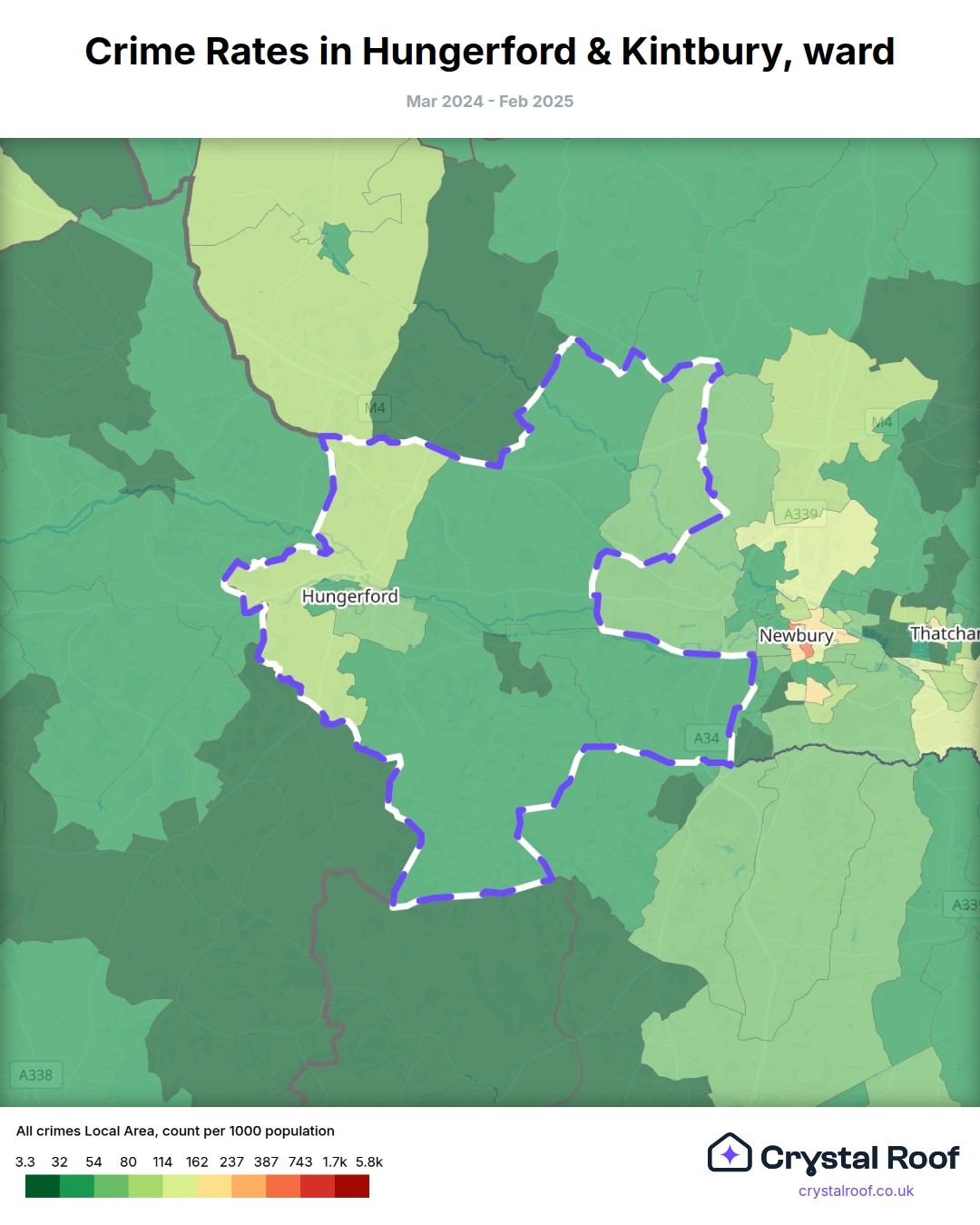 Crime Rates in Hungerford & Kintbury, ward

Mar 2024 - Feb 2025

M4

M4

A339

Hungerford

Newbury

Thatchar

A34

A33

A338

All crimes Local Area, count per 1000 population

3.3 32 54 80 114 162 237 387 743 1.7k 5.8k

Crystal Roof

crystalroof.co.uk