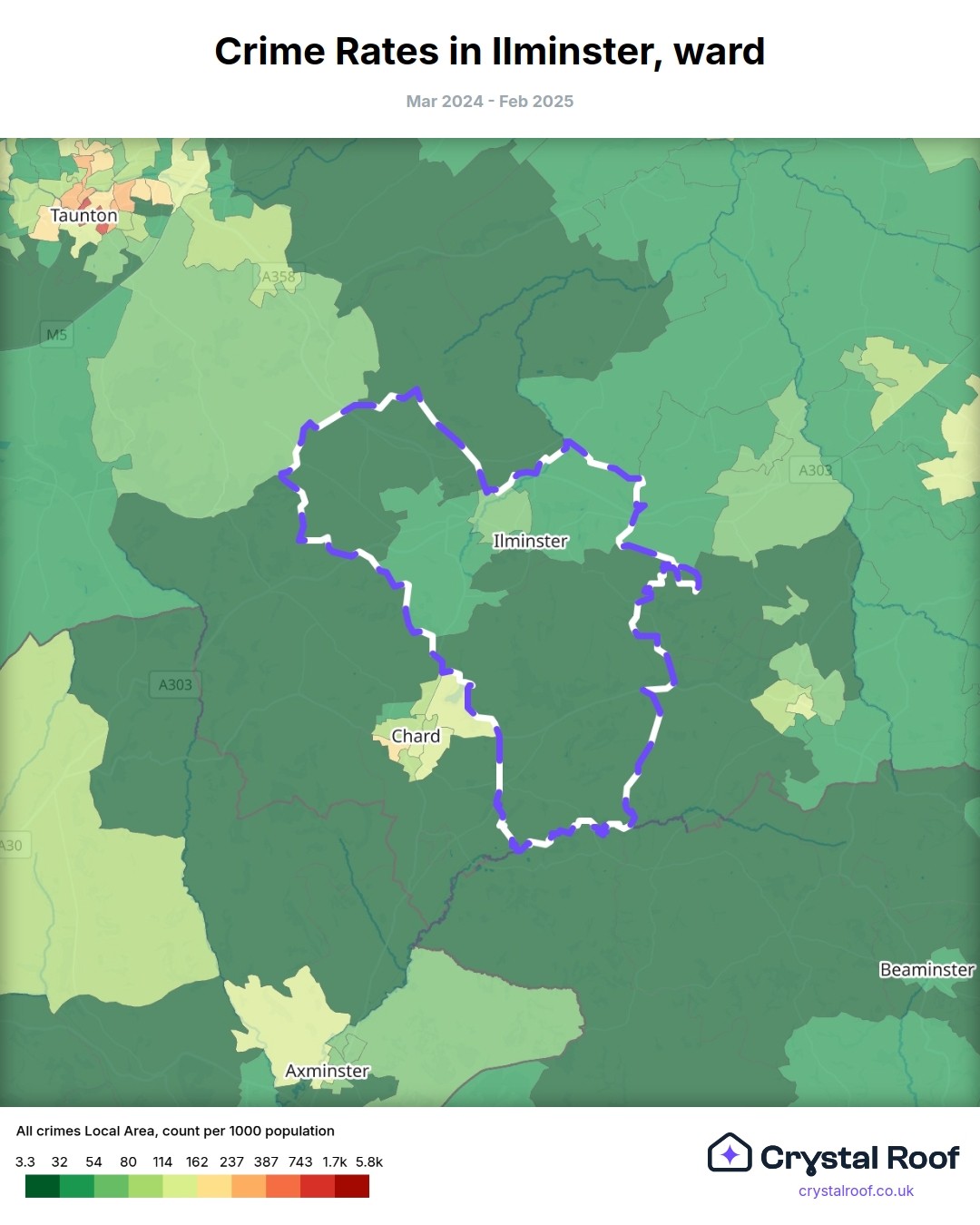 Crime Rates in Ilminster, ward

Mar 2024 - Feb 2025

Taunton
A358
M5
A303
Ilminster
A303
Chard
A30
Beaminster
Axminster

All crimes Local Area, count per 1000 population

3.3 32 54 80 114 162 237 387 743 1.7k 5.8k

Crystal Roof
crystalroof.co.uk