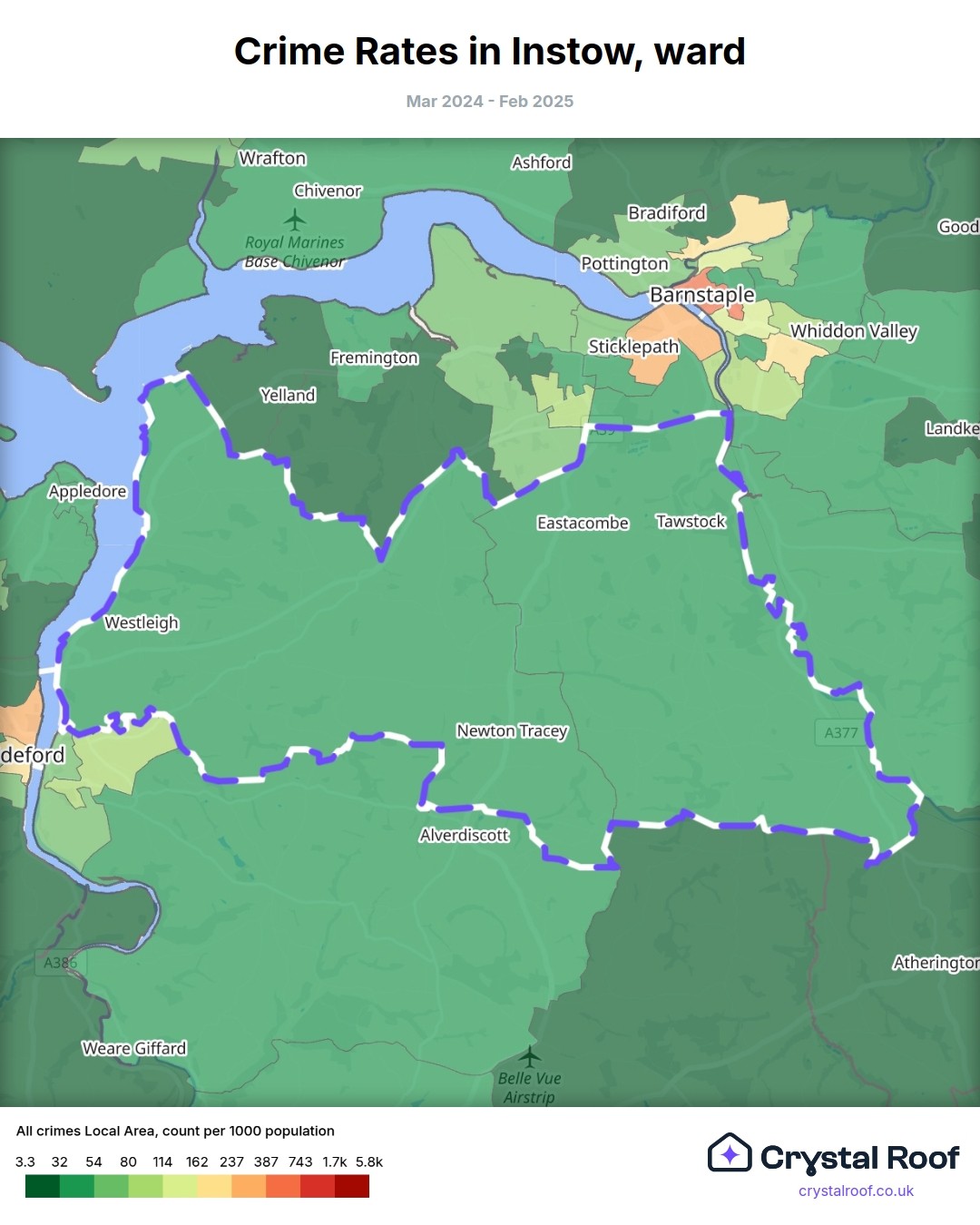 Crime Rates in Instow, ward

Mar 2024 - Feb 2025

Wrafton
Ashford
Chivenor
Royal Marines Base Chivenor
Bradiford
Good
Pottington
Barnstaple
Whiddon Valley
Fremington
Sticklepath
Yelland
Landke
Appledore
Eastacombe
Tawstock
Westleigh
Newton Tracey
A377
deford
Alverdiscott
A386
Atherington
Weare Giffard
Belle Vue Airstrip

All crimes Local Area, count per 1000 population

3.3 32 54 80 114 162 237 387 743 1.7k 5.8k

Crystal Roof
crystalroof.co.uk