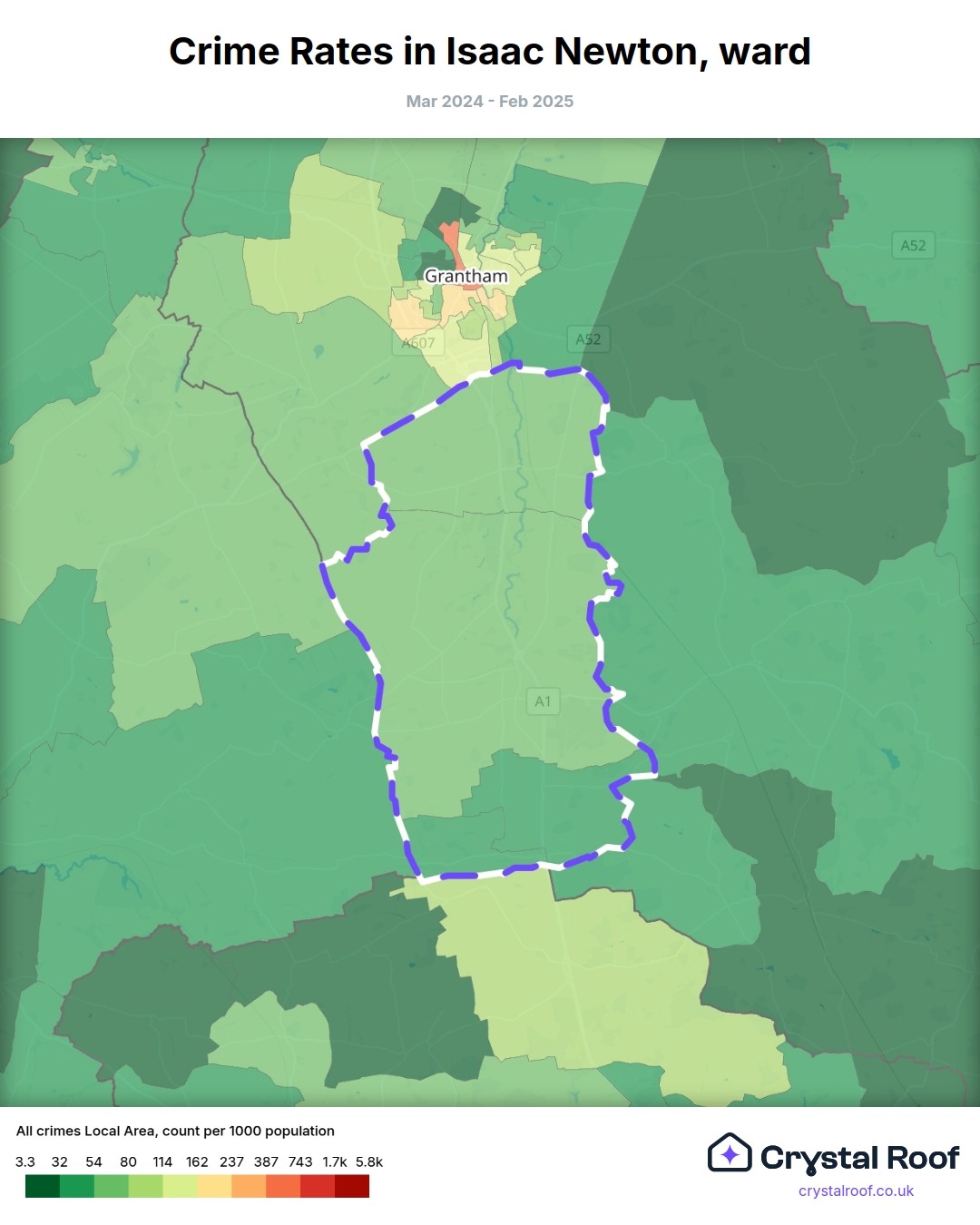 Crime Rates in Isaac Newton, ward

Mar 2024 - Feb 2025

Grantham

A52

A607

A52

A1

All crimes Local Area, count per 1000 population

3.3 32 54 80 114 162 237 387 743 1.7k 5.8k

Crystal Roof

crystalroof.co.uk