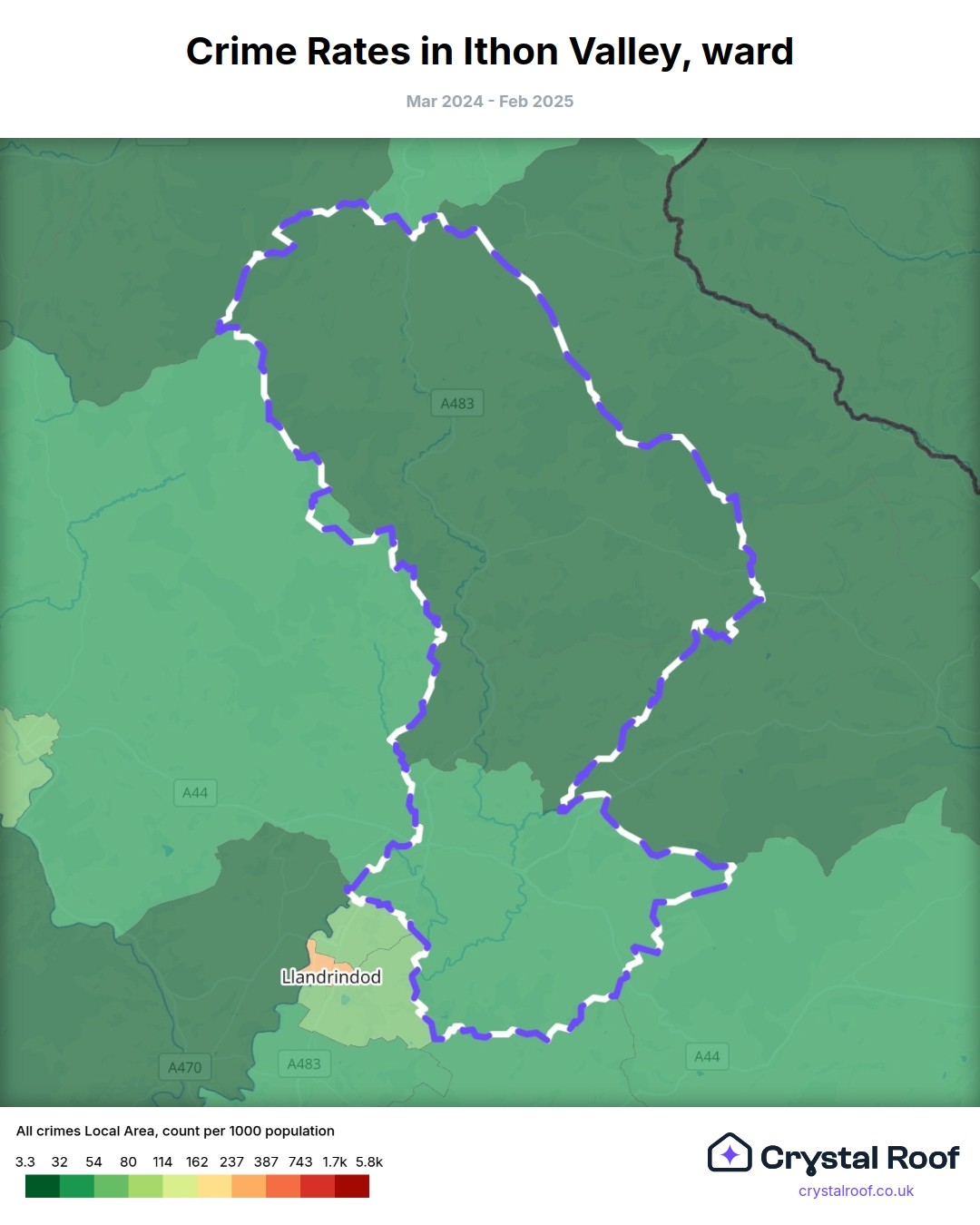 Crime Rates in Ithon Valley, ward

Mar 2024 - Feb 2025

A483

A44

Llandrindod

A470

A483

A44

All crimes Local Area, count per 1000 population

3.3 32 54 80 114 162 237 387 743 1.7k 5.8k

Crystal Roof

crystalroof.co.uk