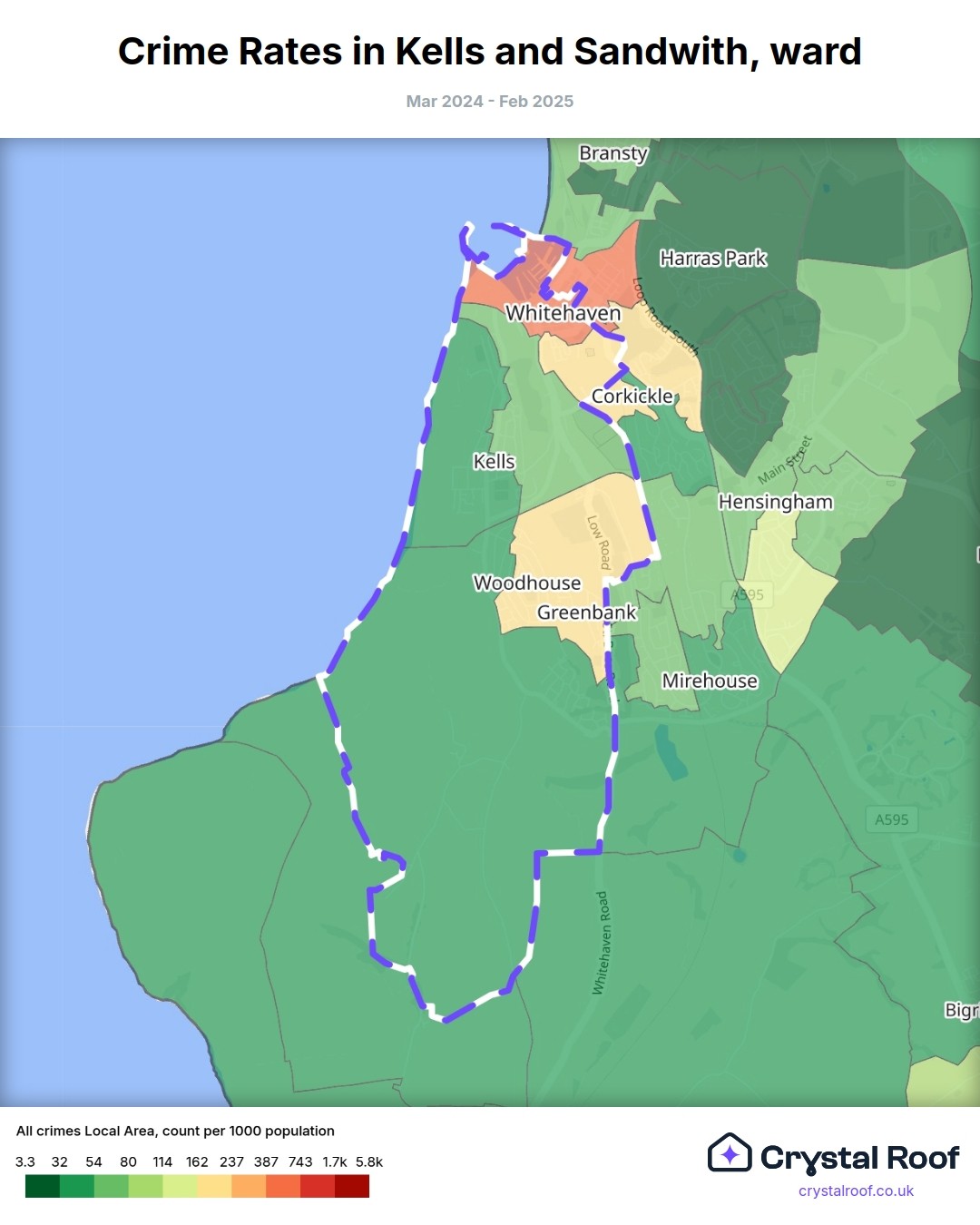 Crime Rates in Kells and Sandwith, ward

Mar 2024 - Feb 2025

Bransty
Harras Park
Whitehaven
Loop Road South
Corkickle
Kells
Main Street
Hensingham
Low Road
Woodhouse
Greenbank
A595
Mirehouse
A595
Whitehaven Road
Bigr

All crimes Local Area, count per 1000 population
3.3 32 54 80 114 162 237 387 743 1.7k 5.8k

Crystal Roof
crystalroof.co.uk